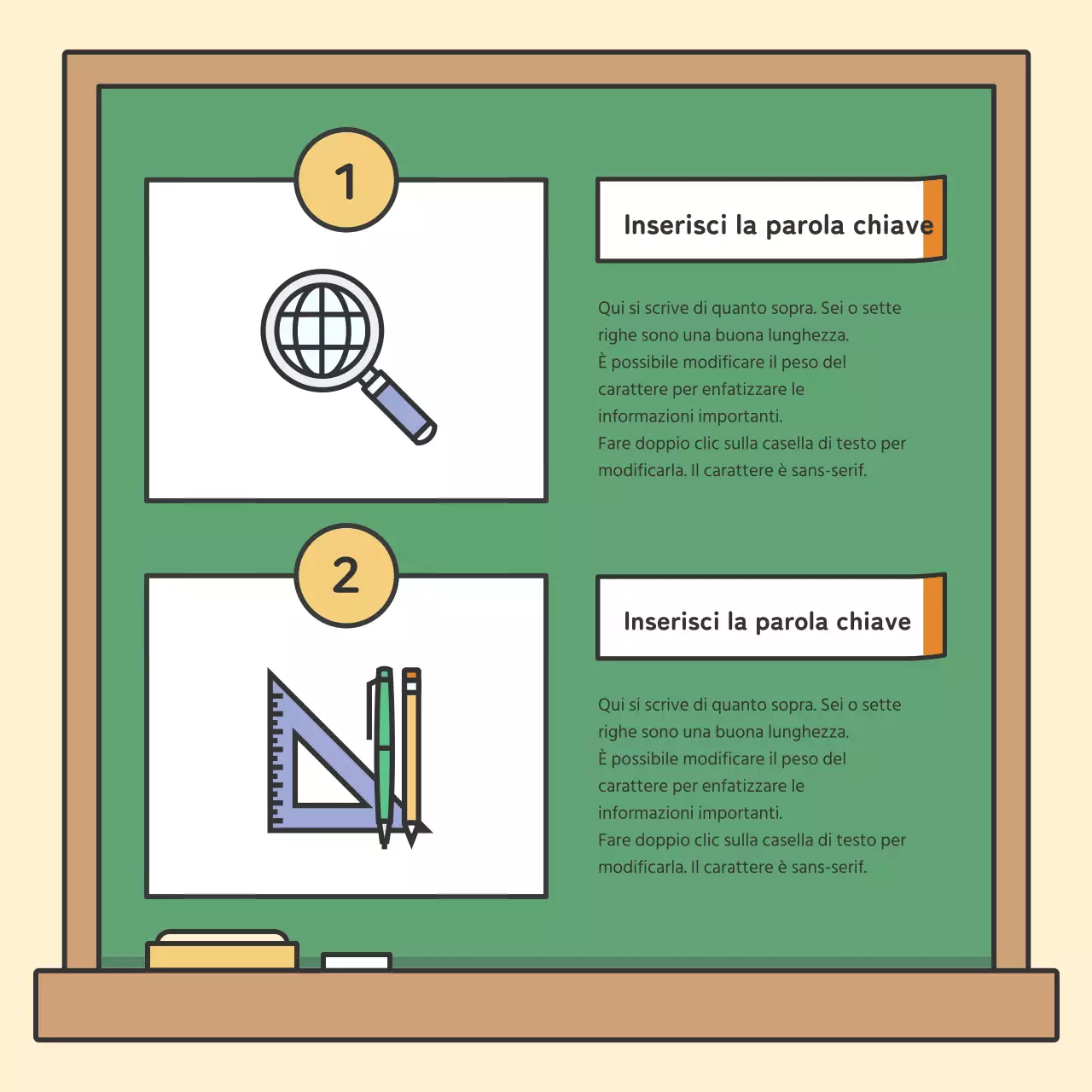 1

Inserisci la parola chiave

Qui si scrive di quanto sopra. Sei o sette righe sono una buona lunghezza.
È possibile modificare il peso del carattere per enfatizzare le informazioni importanti.
Fare doppio clic sulla casella di testo per modificarla. Il carattere è sans-serif.

2

Inserisci la parola chiave

Qui si scrive di quanto sopra. Sei o sette righe sono una buona lunghezza.
È possibile modificare il peso del carattere per enfatizzare le informazioni importanti.
Fare doppio clic sulla casella di testo per modificarla. Il carattere è sans-serif.