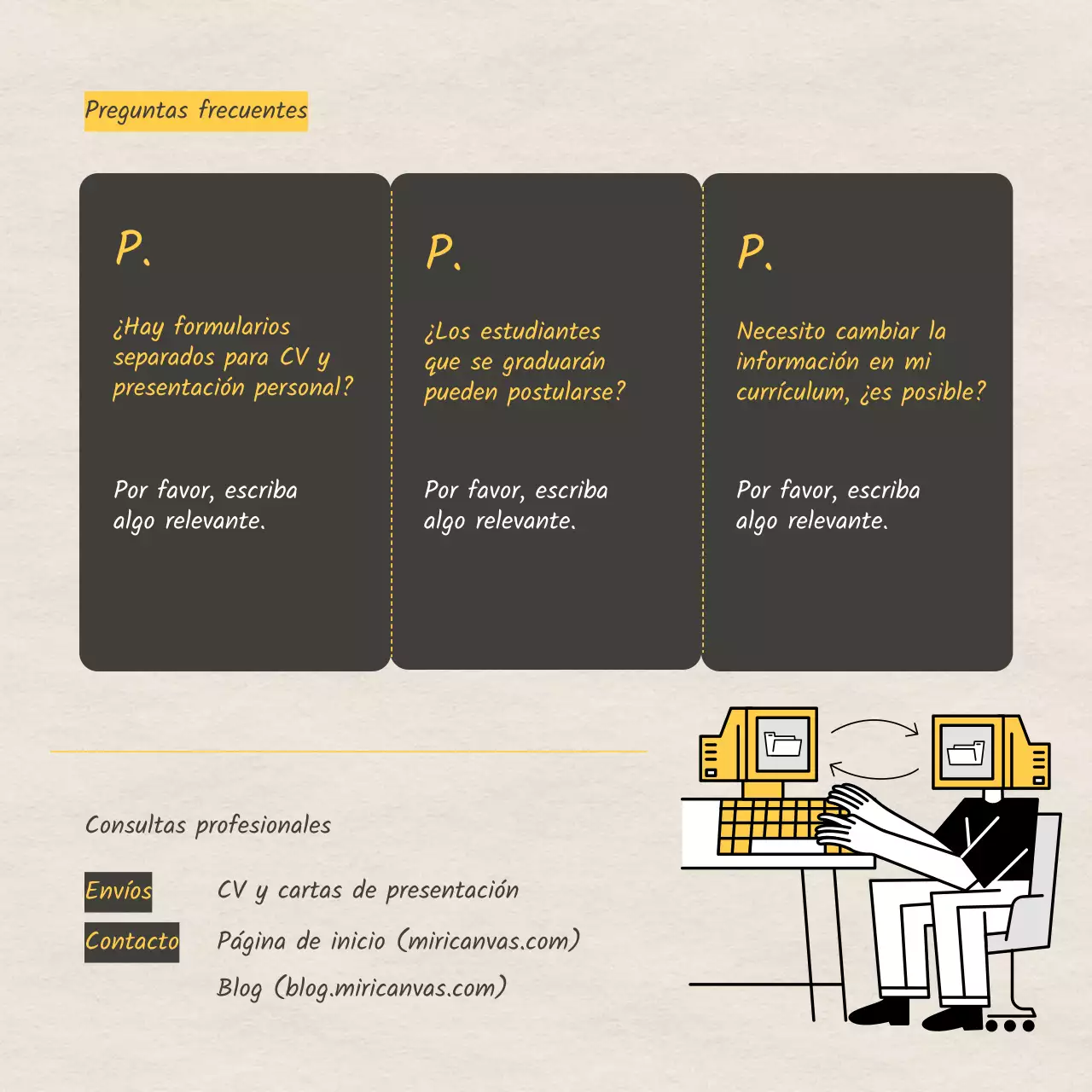 Preguntas frecuentes

P.

¿Hay formularios separados para CV y presentación personal?

Por favor, escriba algo relevante.

P.

¿Los estudiantes que se graduarán pueden postularse?

Por favor, escriba algo relevante.

P.

Necesito cambiar la información en mi currículum, ¿es posible?

Por favor, escriba algo relevante.

Consultas profesionales

Envíos CV y cartas de presentación

Contacto Página de inicio (miricanvas.com)

Blog (blog.miricanvas.com)