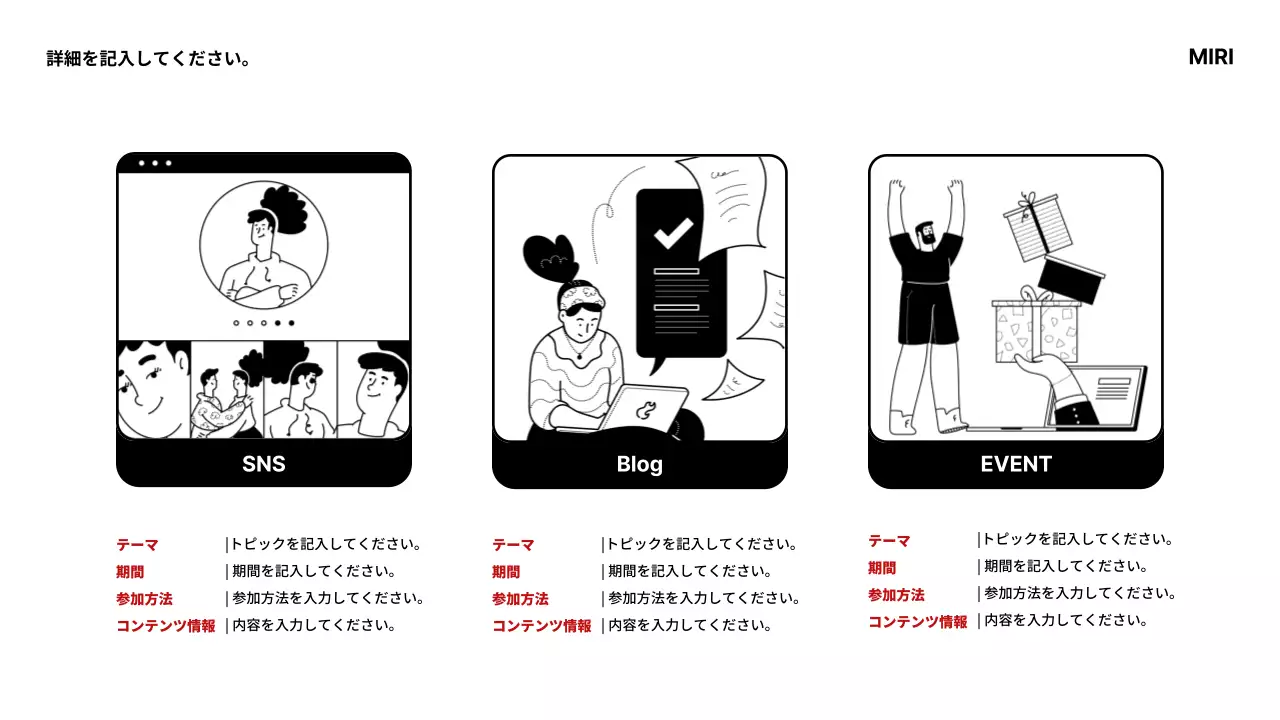 詳細を記入してください。

MIRI

SNS

テーマ |トピックを記入してください。
期間 | 期間を記入してください。
参加方法 | 参加方法を入力してください。
コンテンツ情報 | 内容を入力してください。

Blog

テーマ |トピックを記入してください。
期間 | 期間を記入してください。
参加方法 | 参加方法を入力してください。
コンテンツ情報 | 内容を入力してください。

EVENT

テーマ |トピックを記入してください。
期間 | 期間を記入してください。
参加方法 | 参加方法を入力してください。
コンテンツ情報 | 内容を入力してください。