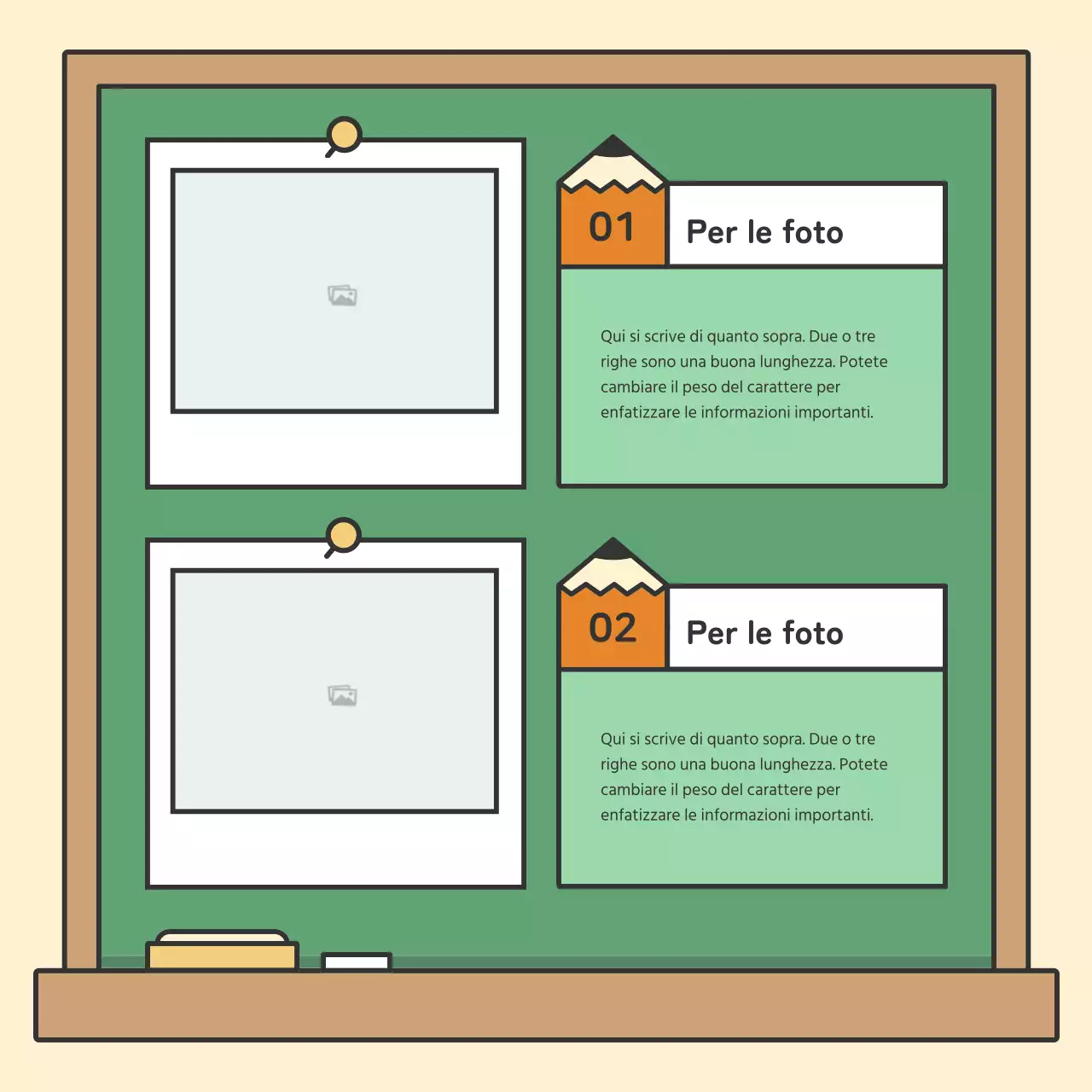 01

Per le foto

Qui si scrive di quanto sopra. Due o tre righe sono una buona lunghezza. Potete cambiare il peso del carattere per enfatizzare le informazioni importanti.

02

Per le foto

Qui si scrive di quanto sopra. Due o tre righe sono una buona lunghezza. Potete cambiare il peso del carattere per enfatizzare le informazioni importanti.