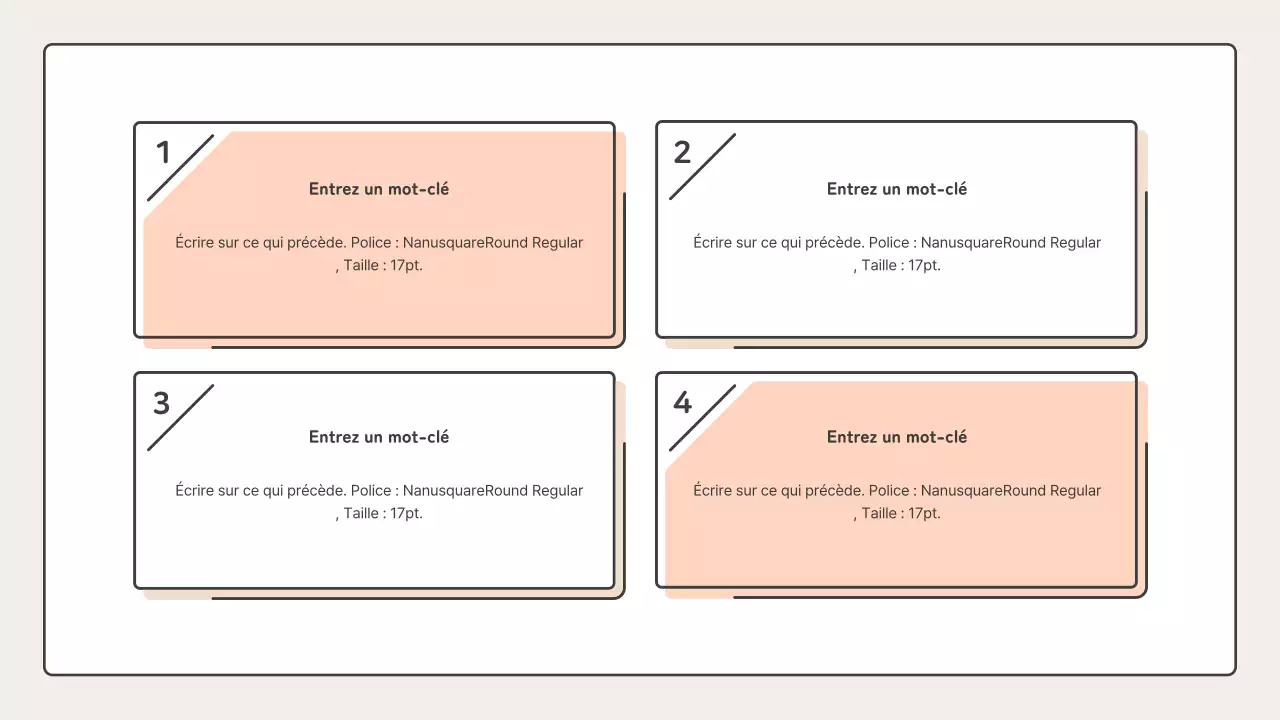 1

Entrez un mot-clé

Écrire sur ce qui précède. Police : NanusquareRound Regular , Taille : 17pt.

2

Entrez un mot-clé

Écrire sur ce qui précède. Police : NanusquareRound Regular , Taille : 17pt.

3

Entrez un mot-clé

Écrire sur ce qui précède. Police : NanusquareRound Regular , Taille : 17pt.

4

Entrez un mot-clé

Écrire sur ce qui précède. Police : NanusquareRound Regular , Taille : 17pt.