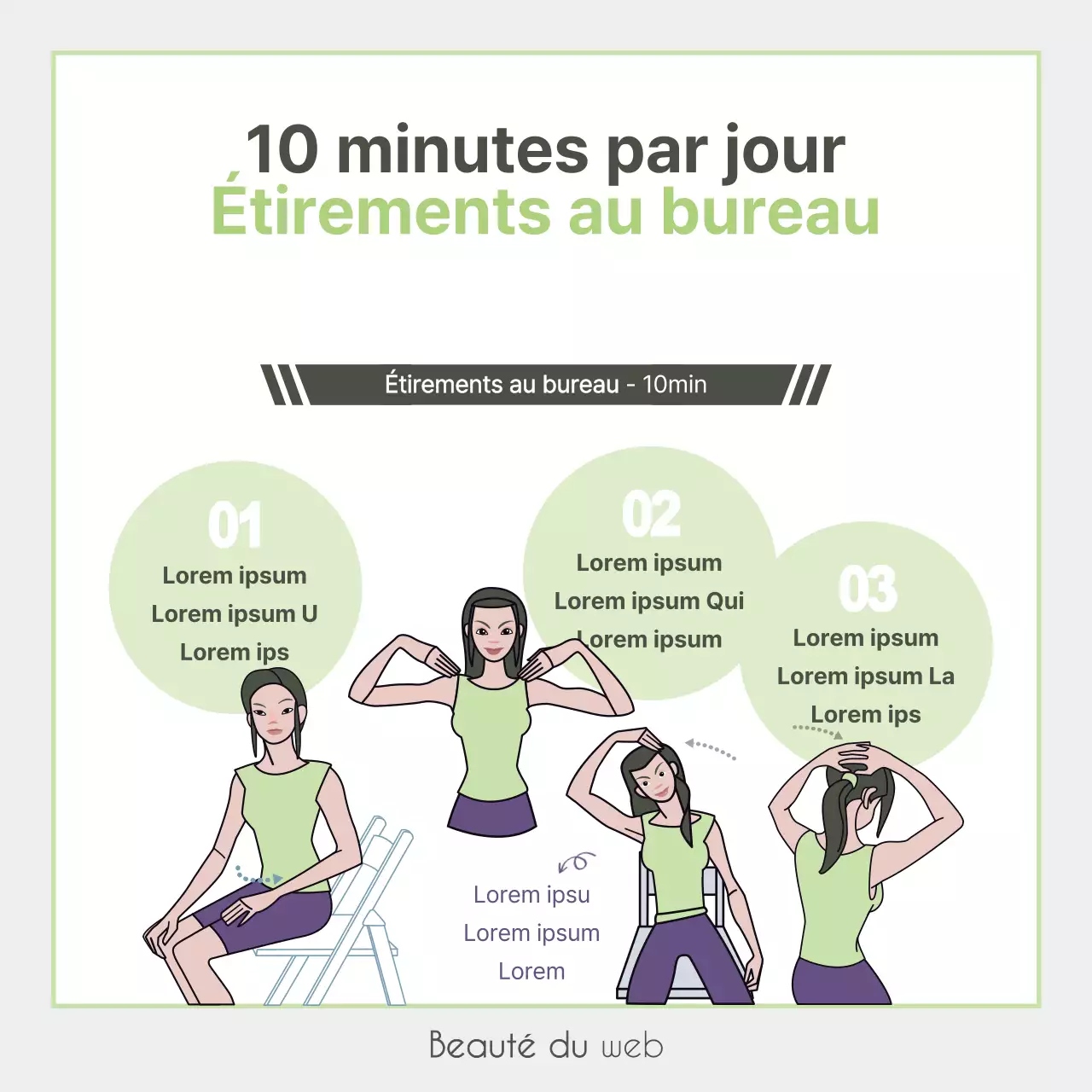 10 minutes par jour
Étirements au bureau

Étirements au bureau - 10min

01
Lorem ipsum
Lorem ipsum U
Lorem ips

02
Lorem ipsum
Lorem ipsum Qui
Lorem ipsum

03
Lorem ipsum
Lorem ipsum La
Lorem ips

Lorem ipsu
Lorem ipsum
Lorem

Beauté du web