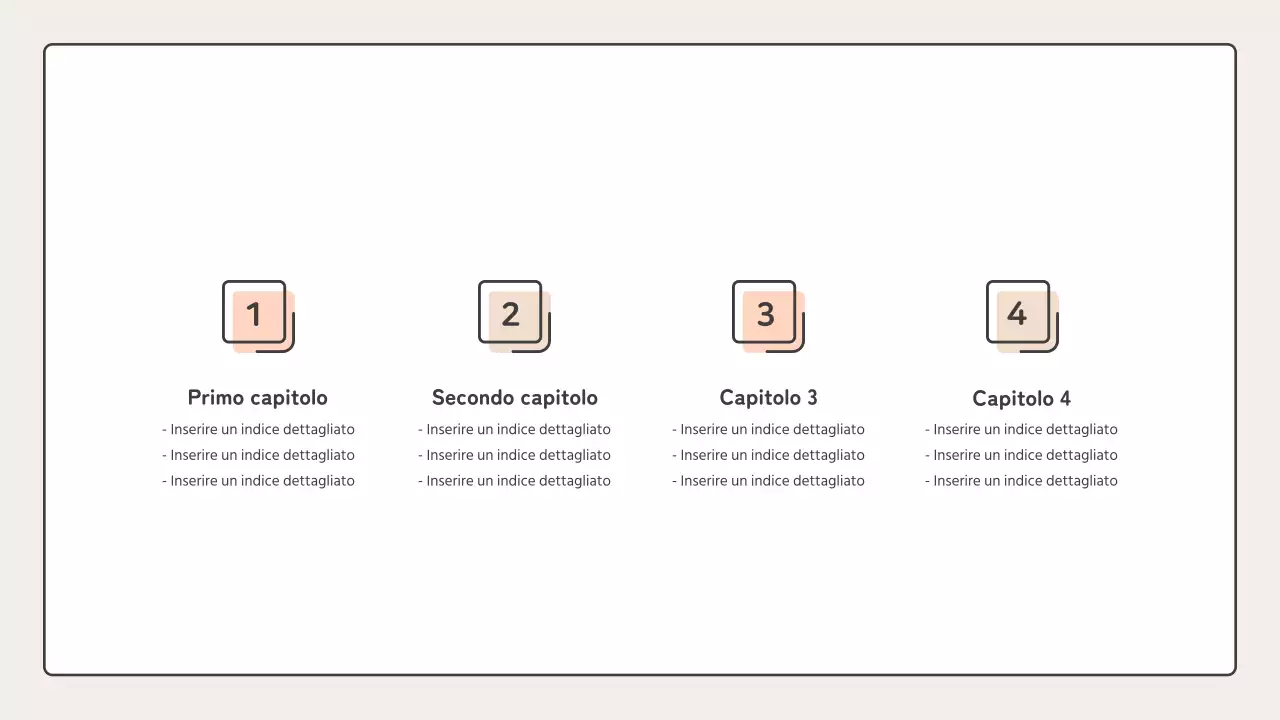 1

Primo capitolo

- Inserire un indice dettagliato
- Inserire un indice dettagliato
- Inserire un indice dettagliato

2

Secondo capitolo

- Inserire un indice dettagliato
- Inserire un indice dettagliato
- Inserire un indice dettagliato

3

Capitolo 3

- Inserire un indice dettagliato
- Inserire un indice dettagliato
- Inserire un indice dettagliato

4

Capitolo 4

- Inserire un indice dettagliato
- Inserire un indice dettagliato
- Inserire un indice dettagliato