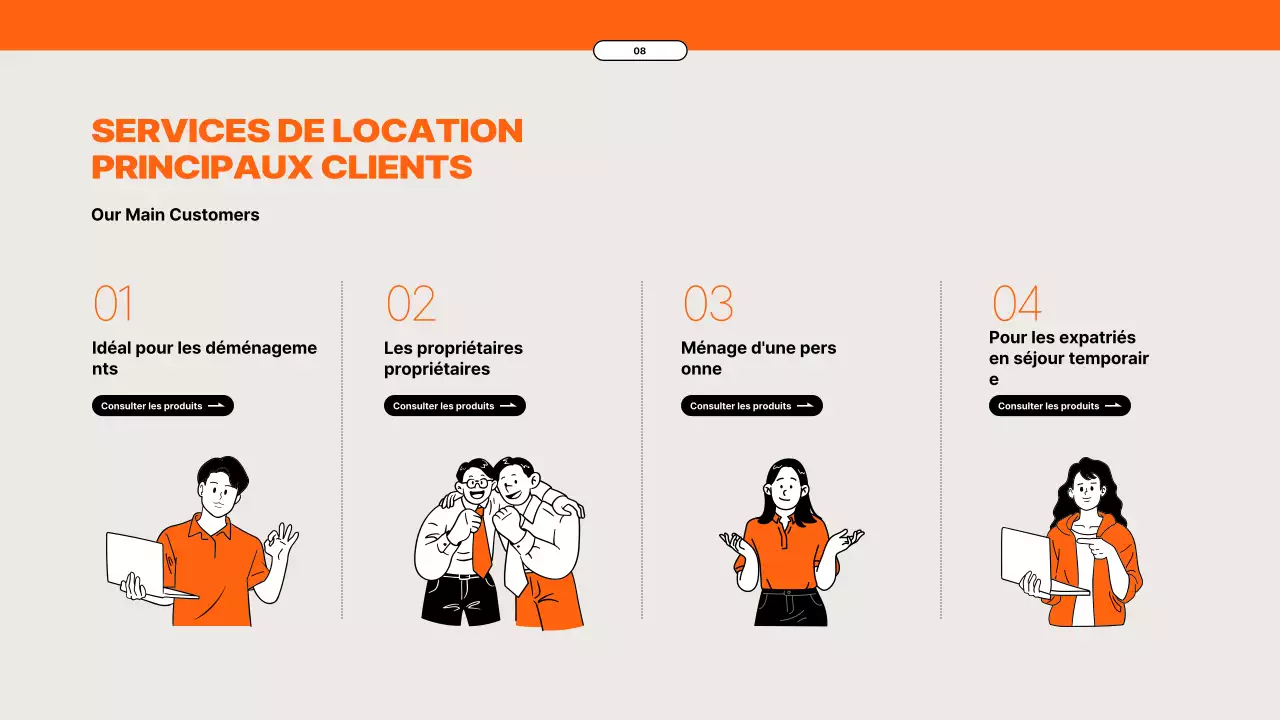 08

SERVICES DE LOCATION PRINCIPAUX CLIENTS

Our Main Customers

01

Idéal pour les déménagements

Consulter les produits

02

Les propriétaires propriétaires

Consulter les produits

03

Ménage d'une personne

Consulter les produits

04

Pour les expatriés en séjour temporaire

Consulter les produits