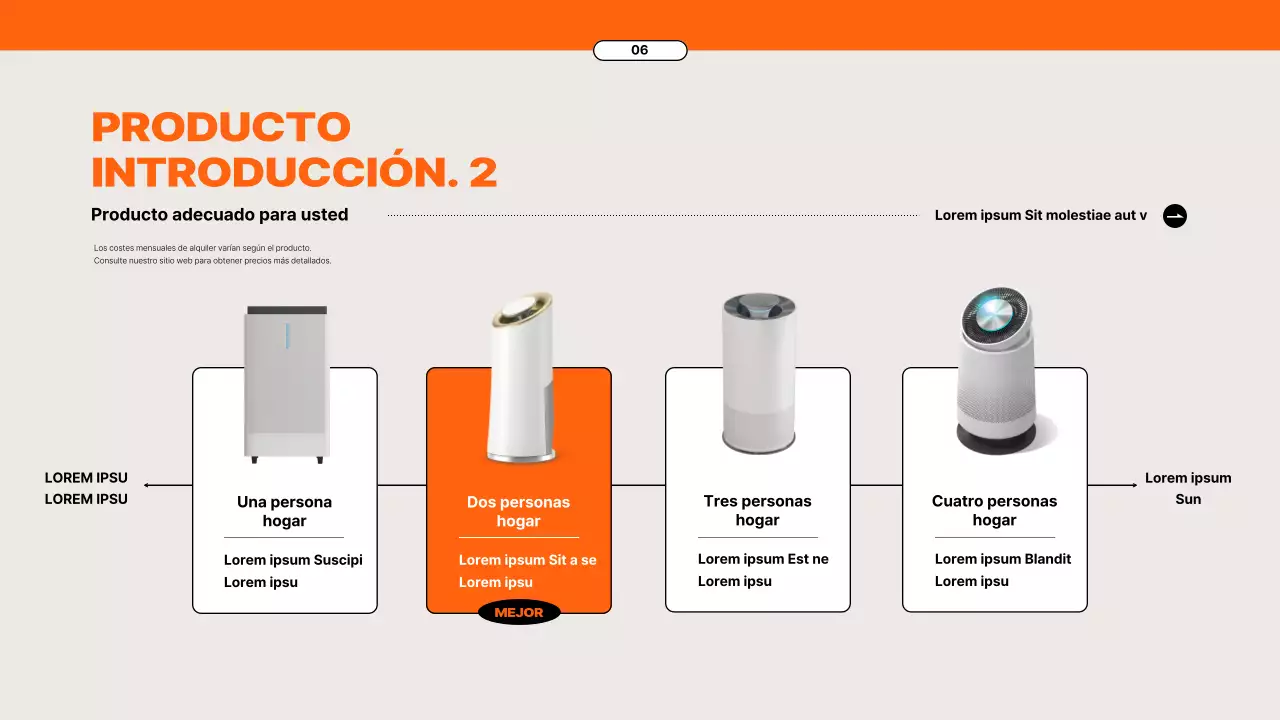 06

PRODUCTO INTRODUCCIÓN. 2

Producto adecuado para usted

Lorem ipsum Sit molestiae aut v

Los costes mensuales de alquiler varían según el producto. Consulte nuestro sitio web para obtener precios más detallados.

LOREM IPSU
LOREM IPSU

Una persona hogar

Lorem ipsum Suscipi Lorem ipsu

Dos personas hogar

Lorem ipsum Sit a se Lorem ipsu

MEJOR

Tres personas hogar

Lorem ipsum Est ne Lorem ipsu

Cuatro personas hogar

Lorem ipsum Blandit Lorem ipsu

Lorem ipsum Sun