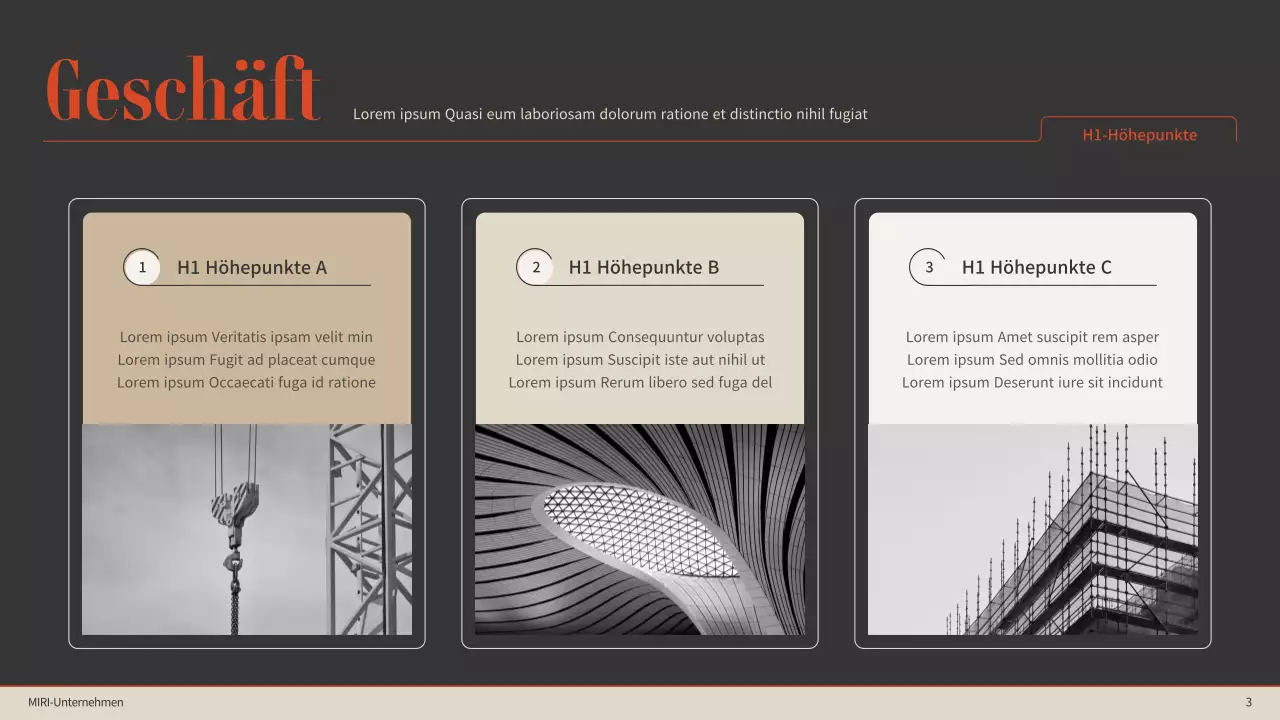 Geschäft

Lorem ipsum Quasi eum laboriosam dolorum ratione et distinctio nihil fugiat

H1-Höhepunkte

1 H1 Höhepunkte A

Lorem ipsum Veritatis ipsam velit min
Lorem ipsum Fugit ad placeat cumque
Lorem ipsum Occaecati fuga id ratione

2 H1 Höhepunkte B

Lorem ipsum Consequuntur voluptas
Lorem ipsum Suscipit iste aut nihil ut
Lorem ipsum Rerum libero sed fuga del

3 H1 Höhepunkte C

Lorem ipsum Amet suscipit rem asper
Lorem ipsum Sed omnis mollitia odio
Lorem ipsum Deserunt iure sit incidunt

MIRI-Unternehmen

3