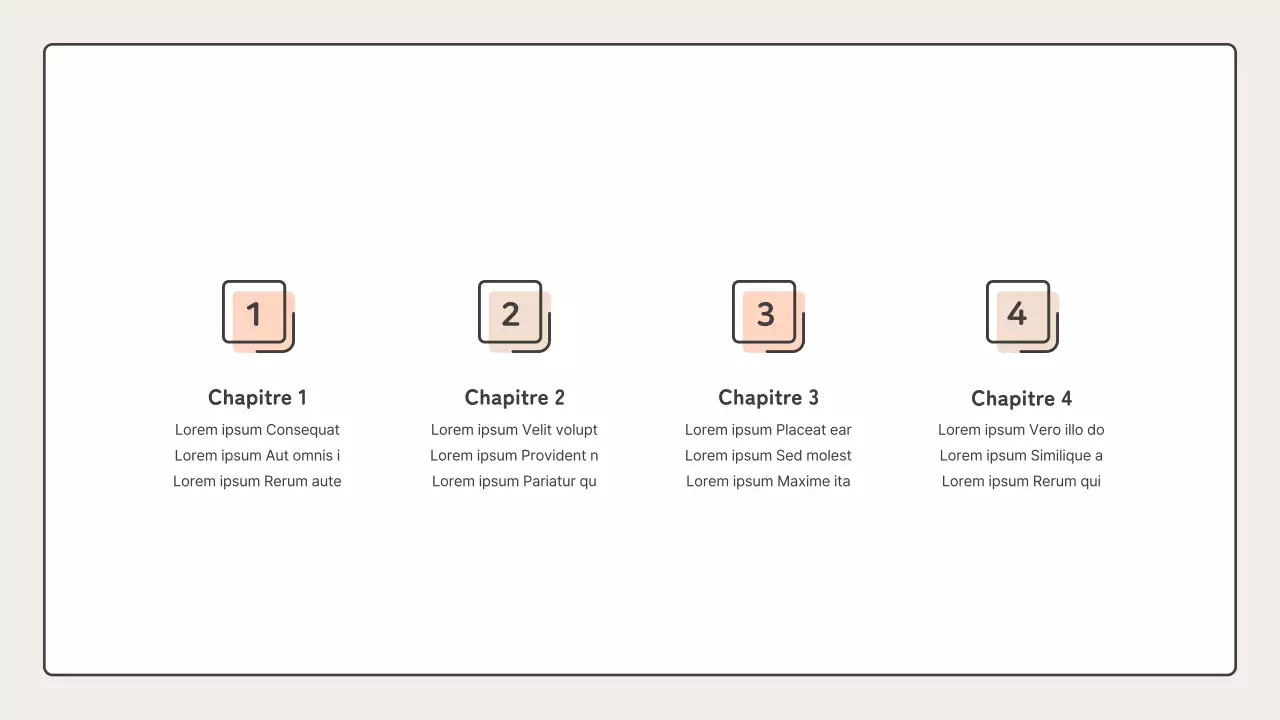 1

Chapitre 1

Lorem ipsum Consequat
Lorem ipsum Aut omnis i
Lorem ipsum Rerum aute

2

Chapitre 2

Lorem ipsum Velit volupt
Lorem ipsum Provident n
Lorem ipsum Pariatur qu

3

Chapitre 3

Lorem ipsum Placeat ear
Lorem ipsum Sed molest
Lorem ipsum Maxime ita

4

Chapitre 4

Lorem ipsum Vero illo do
Lorem ipsum Similique a
Lorem ipsum Rerum qui