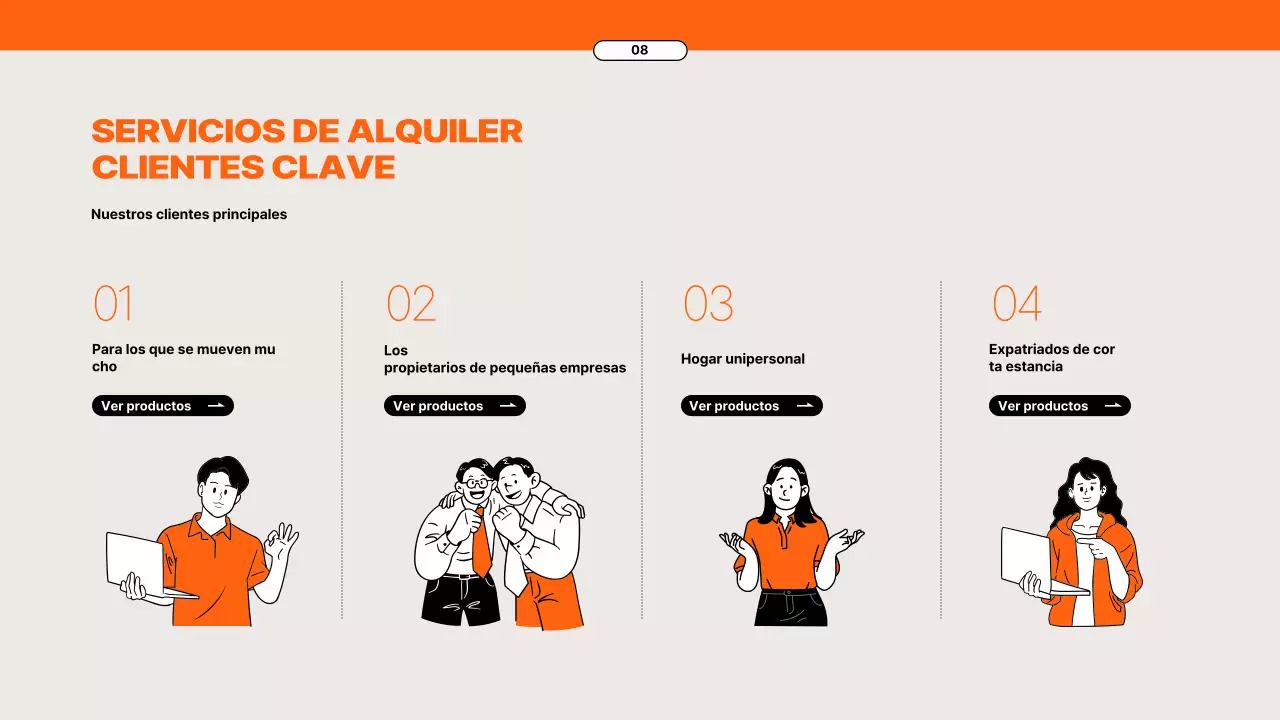 08

SERVICIOS DE ALQUILER
CLIENTES CLAVE

Nuestros clientes principales

01

Para los que se mueven mu cho

Ver productos

02

Los propietarios de pequeñas empresas

Ver productos

03

Hogar unipersonal

Ver productos

04

Expatriados de cor ta estancia

Ver productos