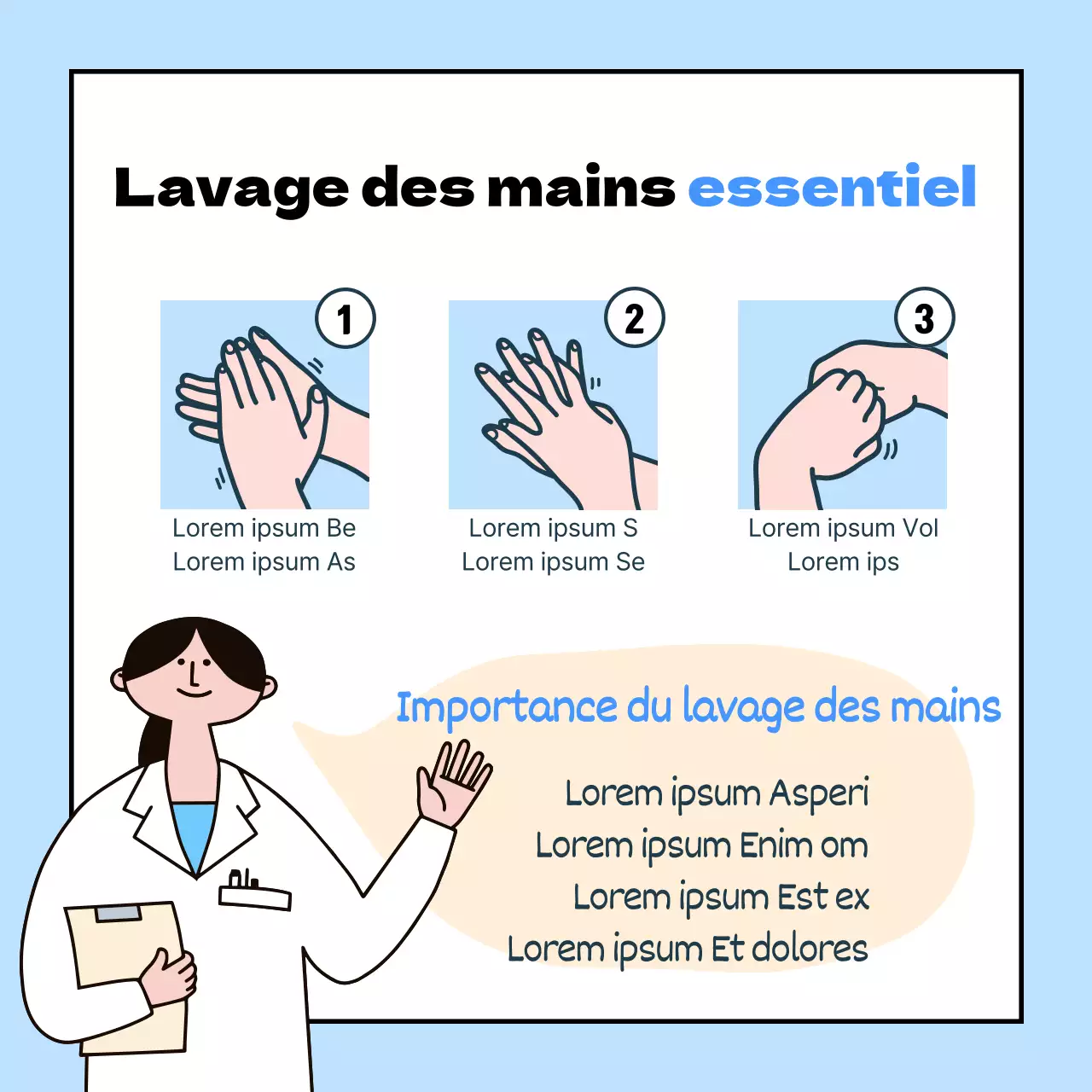 Lavage des mains essentiel

1
Lorem ipsum Be
Lorem ipsum As

2
Lorem ipsum S
Lorem ipsum Se

3
Lorem ipsum Vol
Lorem ips

Importance du lavage des mains

Lorem ipsum Asperi
Lorem ipsum Enim om
Lorem ipsum Est ex
Lorem ipsum Et dolores