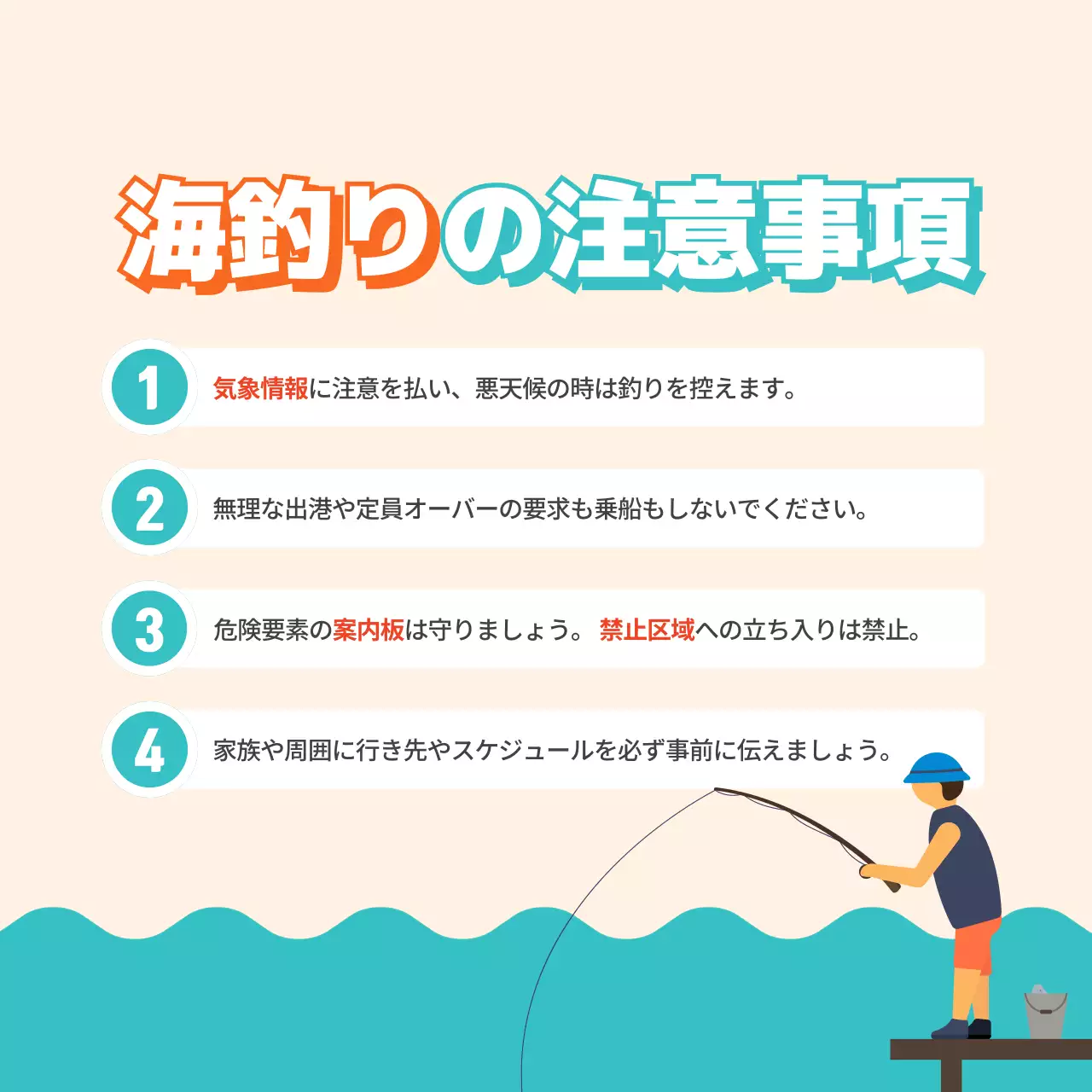 海釣りの注意事項

1 気象情報に注意を払い、悪天候の時は釣りを控えます。

2 無理な出港や定員オーバーの要求も乗船もしないでください。

3 危険要素の案内板は守りましょう。 禁止区域への立ち入りは禁止。

4 家族や周囲に行き先やスケジュールを必ず事前に伝えましょう。