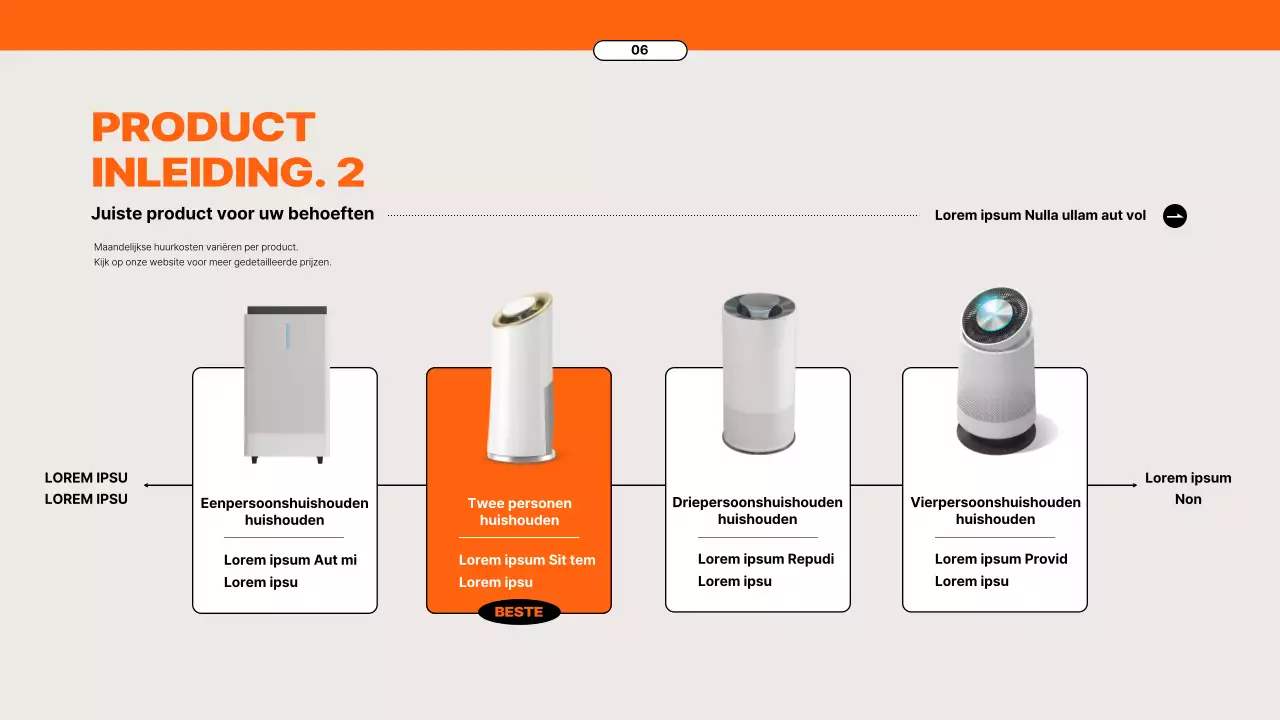 06

PRODUCT INLEIDING. 2

Juiste product voor uw behoeften

Lorem ipsum Nulla ullam aut vol

Maandelijkse huurkosten variëren per product.
Kijk op onze website voor meer gedetailleerde prijzen.

LOREM IPSU
LOREM IPSU

Eenpersoonshuishouden huishouden

Lorem ipsum Aut mi
Lorem ipsu

Twee personen huishouden

Lorem ipsum Sit tem
Lorem ipsu

BESTE

Driepersoonshuishouden huishouden

Lorem ipsum Repudi
Lorem ipsu

Vierpersoonshuishouden huishouden

Lorem ipsum Provid
Lorem ipsu

Lorem ipsum
Non