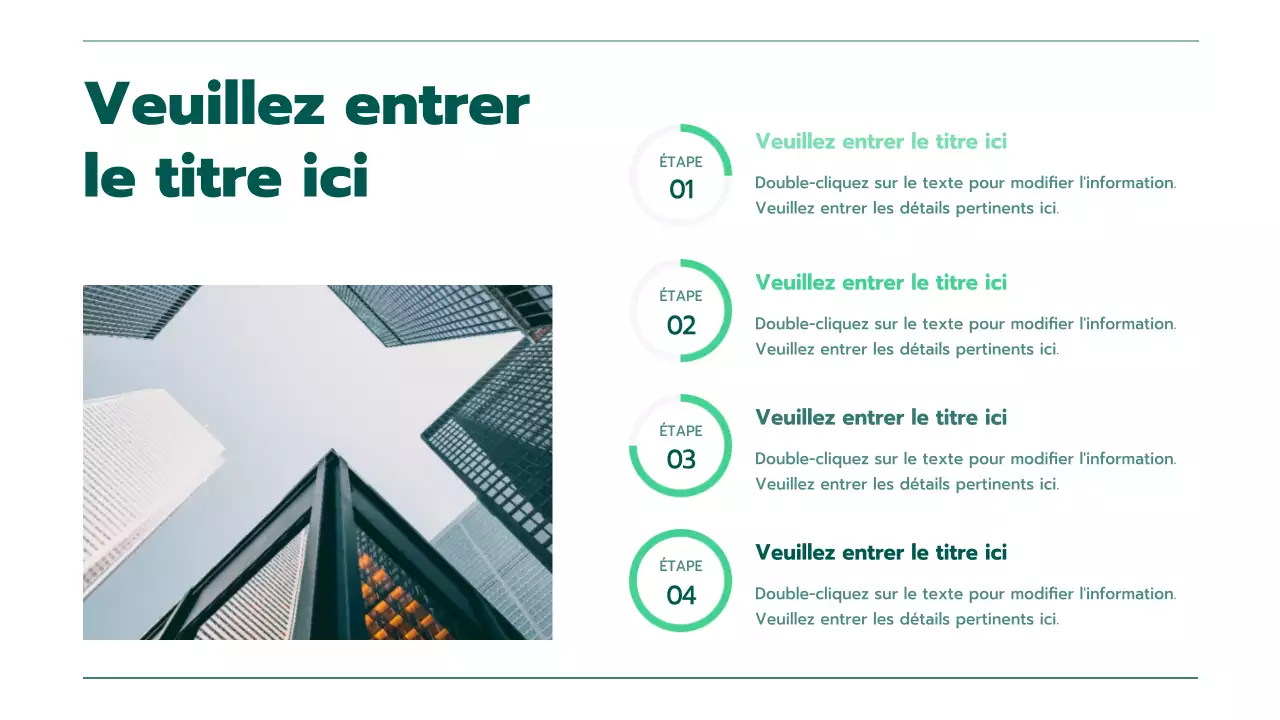 Veuillez entrer le titre ici

ÉTAPE
01

Veuillez entrer le titre ici

Double-cliquez sur le texte pour modifier l'information. Veuillez entrer les détails pertinents ici.

ÉTAPE
02

Veuillez entrer le titre ici

Double-cliquez sur le texte pour modifier l'information. Veuillez entrer les détails pertinents ici.

ÉTAPE
03

Veuillez entrer le titre ici

Double-cliquez sur le texte pour modifier l'information. Veuillez entrer les détails pertinents ici.

ÉTAPE
04

Veuillez entrer le titre ici

Double-cliquez sur le texte pour modifier l'information. Veuillez entrer les détails pertinents ici.