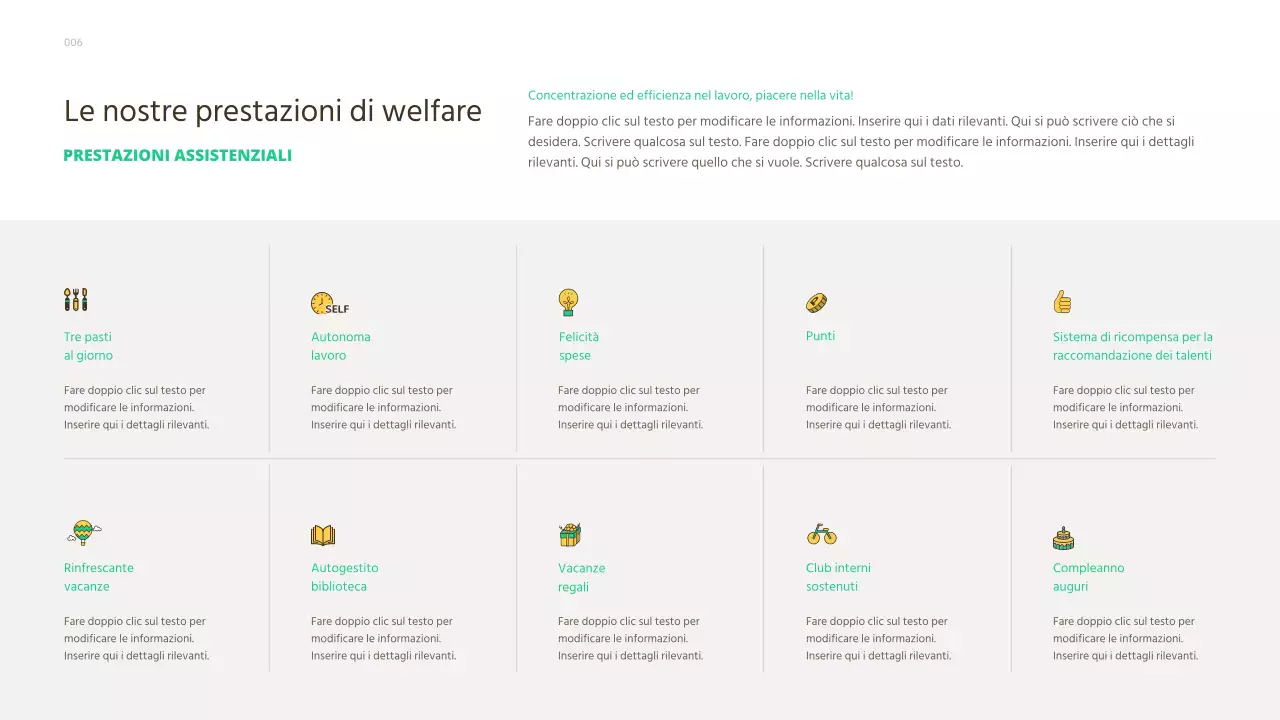 006

Le nostre prestazioni di welfare

PRESTAZIONI ASSISTENZIALI

Concentrazione ed efficienza nel lavoro, piacere nella vita!

Fare doppio clic sul testo per modificare le informazioni. Inserire qui i dati rilevanti. Qui si può scrivere ciò che si desidera. Scrivere qualcosa sul testo. Fare doppio clic sul testo per modificare le informazioni. Inserire qui i dettagli rilevanti. Qui si può scrivere quello che si vuole. Scrivere qualcosa sul testo.

Tre pasti
al giorno

Fare doppio clic sul testo per modificare le informazioni. Inserire qui i dettagli rilevanti.

SELF

Autonoma
lavoro

Fare doppio clic sul testo per modificare le informazioni. Inserire qui i dettagli rilevanti.

Felicità
spese

Fare doppio clic sul testo per modificare le informazioni. Inserire qui i dettagli rilevanti.

Punti

Fare doppio clic sul testo per modificare le informazioni. Inserire qui i dettagli rilevanti.

Sistema di ricompensa per la
raccomandazione dei talenti

Fare doppio clic sul testo per modificare le informazioni. Inserire qui i dettagli rilevanti.

Rinfrescante
vacanze

Fare doppio clic sul testo per modificare le informazioni. Inserire qui i dettagli rilevanti.

Autogestito
biblioteca

Fare doppio clic sul testo per modificare le informazioni. Inserire qui i dettagli rilevanti.

Vacanze
regali

Fare doppio clic sul testo per modificare le informazioni. Inserire qui i dettagli rilevanti.

Club interni
sostenuti

Fare doppio clic sul testo per modificare le informazioni. Inserire qui i dettagli rilevanti.

Compleanno
auguri

Fare doppio clic sul testo per modificare le informazioni. Inserire qui i dettagli rilevanti.