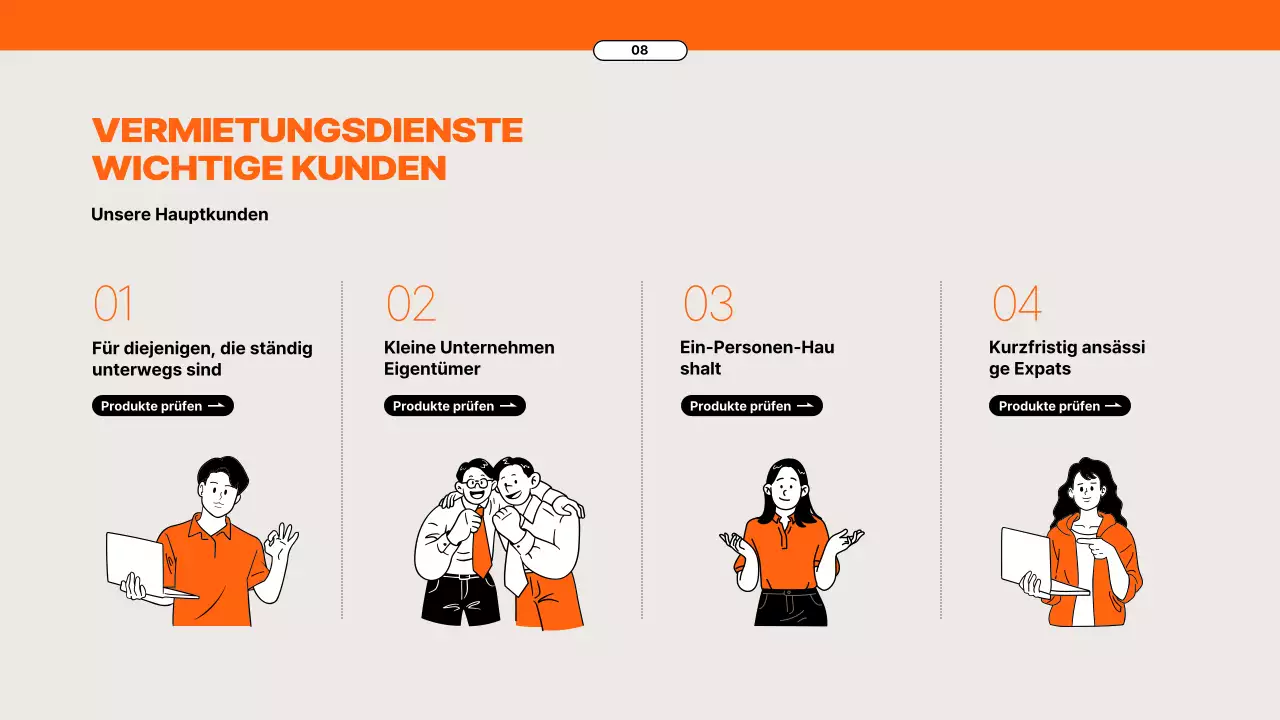 08

VERMIETUNGSDIENSTE WICHTIGE KUNDEN

Unsere Hauptkunden

01

Für diejenigen, die ständig unterwegs sind

Produkte prüfen

02

Kleine Unternehmen Eigentümer

Produkte prüfen

03

Ein-Personen-Hau shalt

Produkte prüfen

04

Kurzfristig ansässi ge Expats

Produkte prüfen