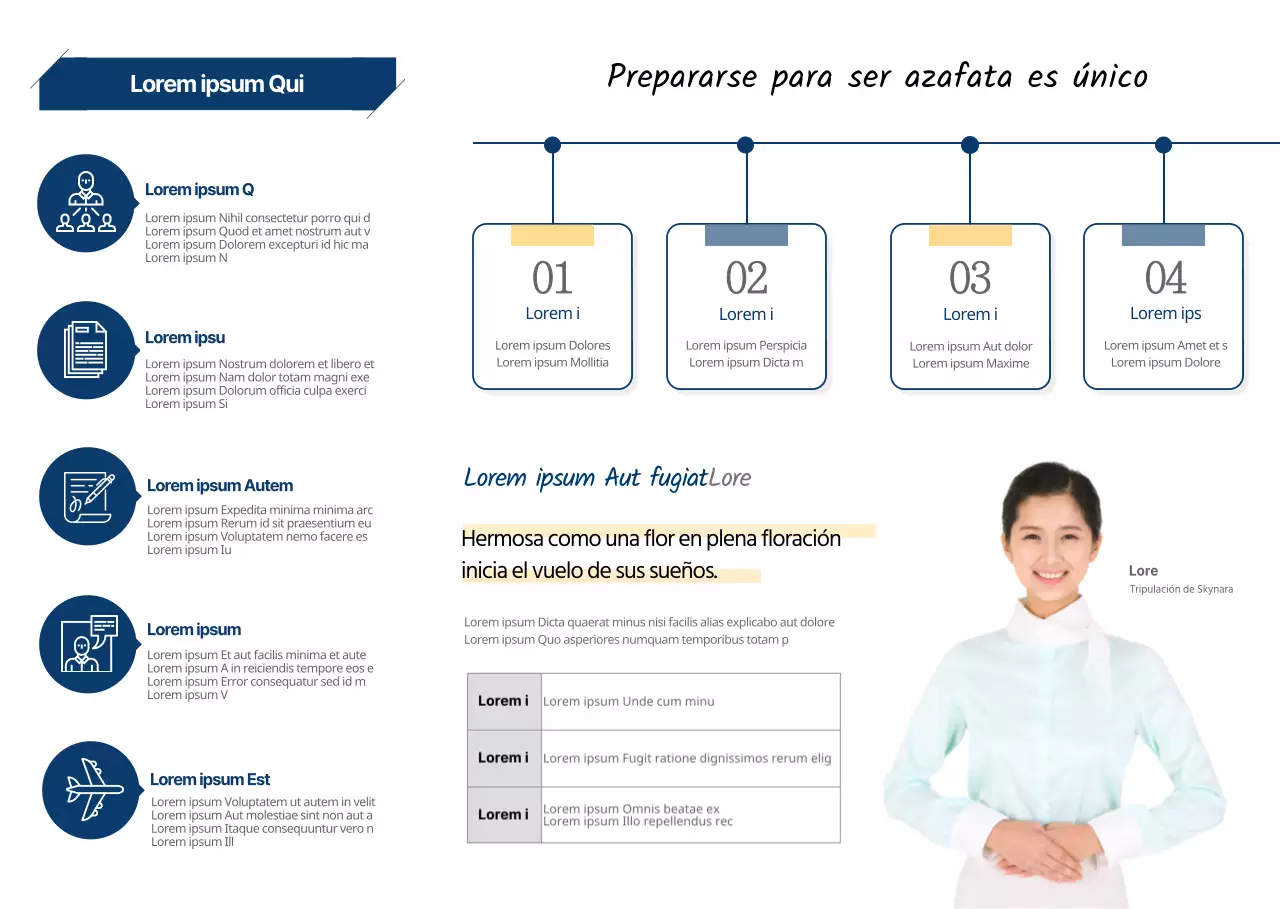 Lorem ipsum Qui

Lorem ipsum Q

Lorem ipsum Nihil consectetur porro qui d Lorem ipsum Quod et amet nostrum aut v Lorem ipsum Dolorem excepturi id hic ma Lorem ipsum N

Lorem ipsu

Lorem ipsum Nostrum dolorem et libero et Lorem ipsum Nam dolor totam magni exe Lorem ipsum Dolorum officia culpa exerci Lorem ipsum Si

Lorem ipsum Autem

Lorem ipsum Expedita minima minima arc Lorem ipsum Rerum id sit praesentium eu Lorem ipsum Voluptatem nemo facere es Lorem ipsum Iu

Lorem ipsum

Lorem ipsum Et aut facilis minima et aute Lorem ipsum A in reiciendis tempore eos e Lorem ipsum Error consequatur sed id m Lorem ipsum V

Lorem ipsum Est

Lorem ipsum Voluptatem ut autem in velit Lorem ipsum Aut molestiae sint non aut a Lorem ipsum Itaque consequuntur vero n Lorem ipsum Ill

Prepararse para ser azafata es único

01
Lorem i
Lorem ipsum Dolores Lorem ipsum Mollitia

02
Lorem i
Lorem ipsum Perspicia Lorem ipsum Dicta m

03
Lorem i
Lorem ipsum Aut dolor Lorem ipsum Maxime

04
Lorem ips
Lorem ipsum Amet et s Lorem ipsum Dolore

Lorem ipsum Aut fugiatLore

Hermosa como una flor en plena floración inicia el vuelo de sus sueños.

Lorem ipsum Dicta quaerat minus nisi facilis alias explicabo aut dolore Lorem ipsum Quo asperiores numquam temporibus totam p

| Lorem i | Lorem ipsum Unde cum minu |
|---|---|
| Lorem i | Lorem ipsum Fugit ratione dignissimos rerum elig |
| Lorem i | Lorem ipsum Omnis beatae ex Lorem ipsum Illo repellendus rec |

Lore
Tripulación de Skynara