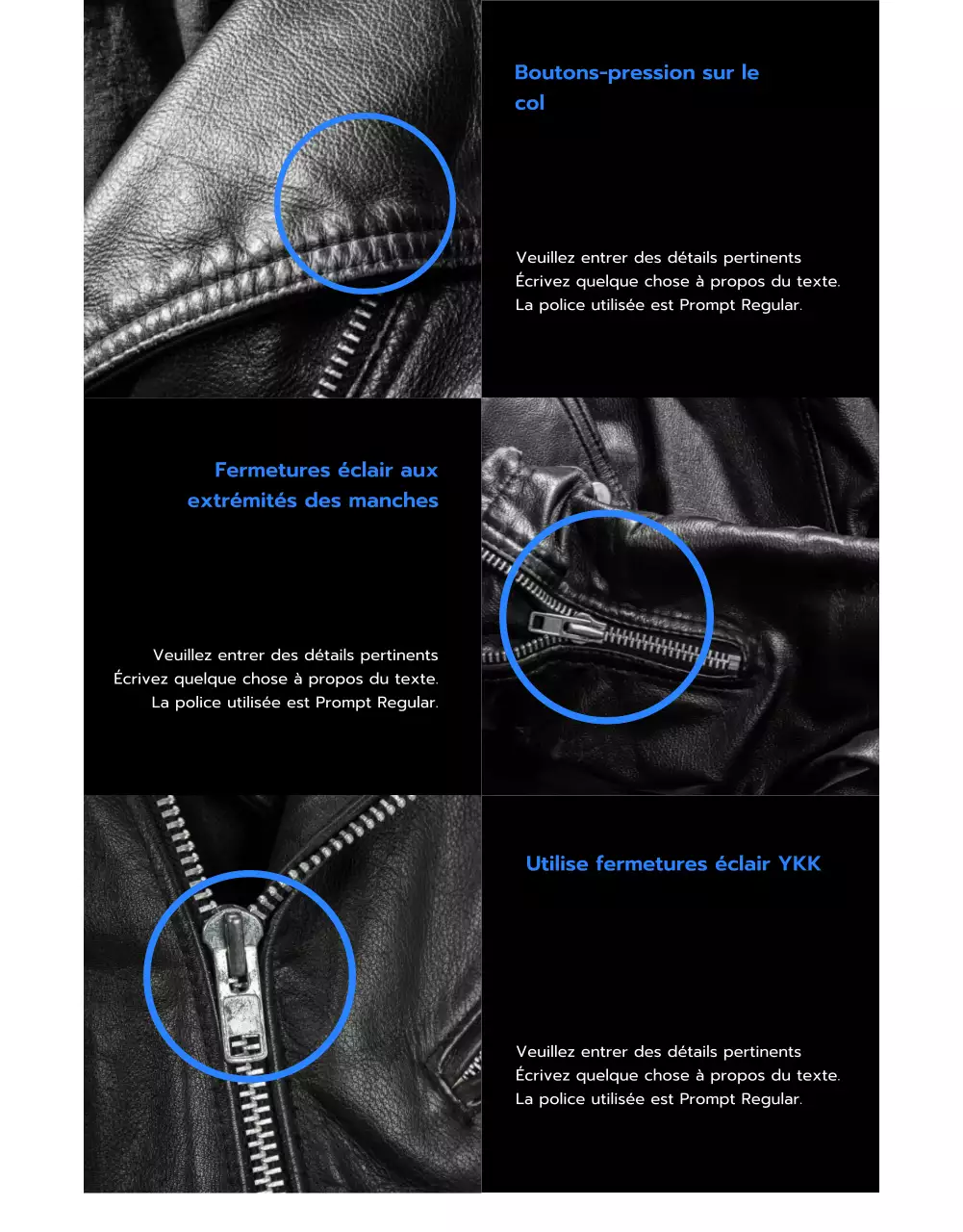 Boutons-pression sur le col

Veuillez entrer des détails pertinents
Écrivez quelque chose à propos du texte.
La police utilisée est Prompt Regular.

Fermetures éclair aux extrémités des manches

Veuillez entrer des détails pertinents
Écrivez quelque chose à propos du texte.
La police utilisée est Prompt Regular.

Utilise fermetures éclair YKK

Veuillez entrer des détails pertinents
Écrivez quelque chose à propos du texte.
La police utilisée est Prompt Regular.