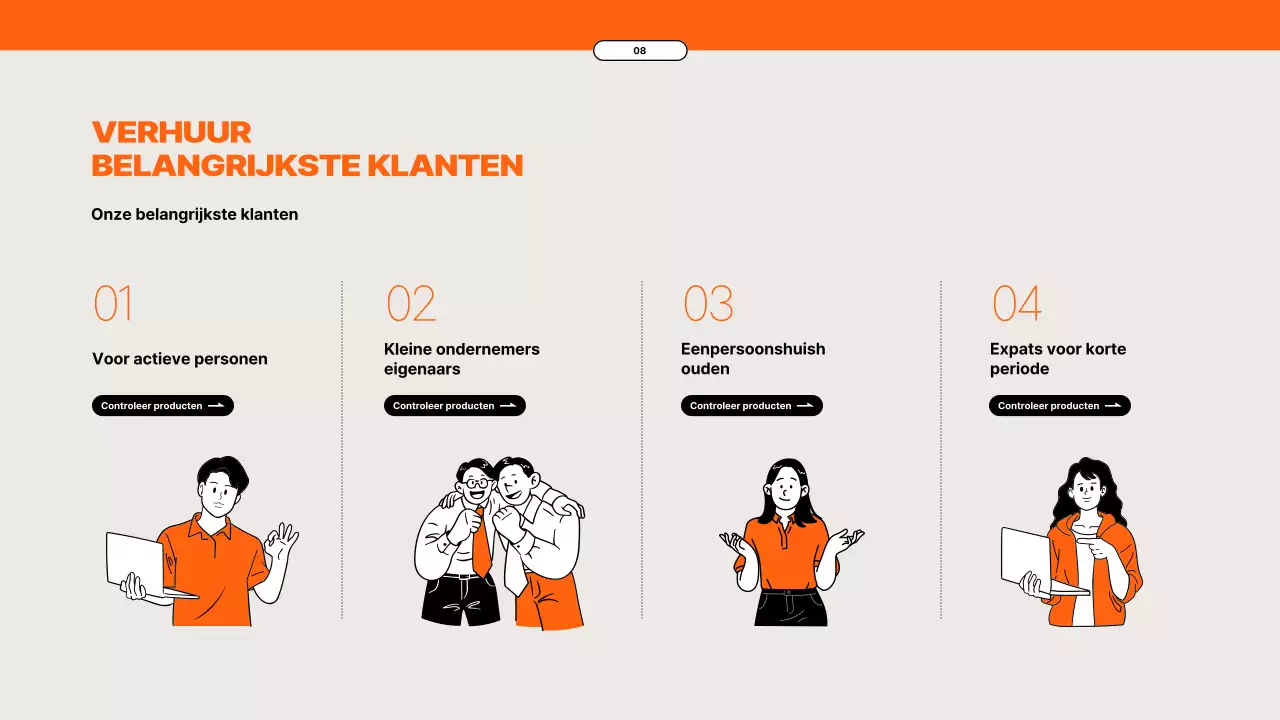 08

VERHUUR
BELANGRIJKSTE KLANTEN

Onze belangrijkste klanten

01

Voor actieve personen

Controleer producten

02

Kleine ondernemers eigenaars

Controleer producten

03

Eenpersoonshuish ouden

Controleer producten

04

Expats voor korte periode

Controleer producten