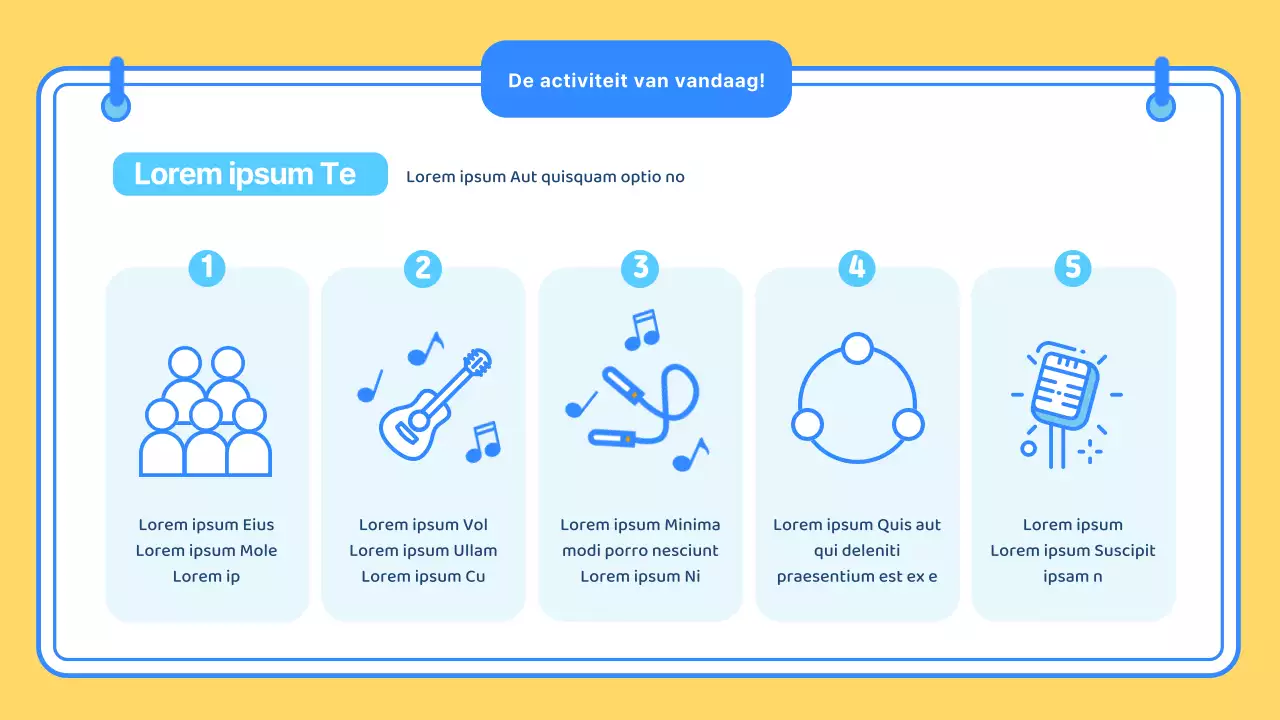 De activiteit van vandaag!

Lorem ipsum Te

Lorem ipsum Aut quisquam optio no

1

Lorem ipsum Eius Lorem ipsum Mole Lorem ip

2

Lorem ipsum Vol Lorem ipsum Ullam Lorem ipsum Cu

3

Lorem ipsum Minima modi porro nesciunt Lorem ipsum Ni

4

Lorem ipsum Quis aut qui deleniti praesentium est ex e

5

Lorem ipsum Lorem ipsum Suscipit ipsam n