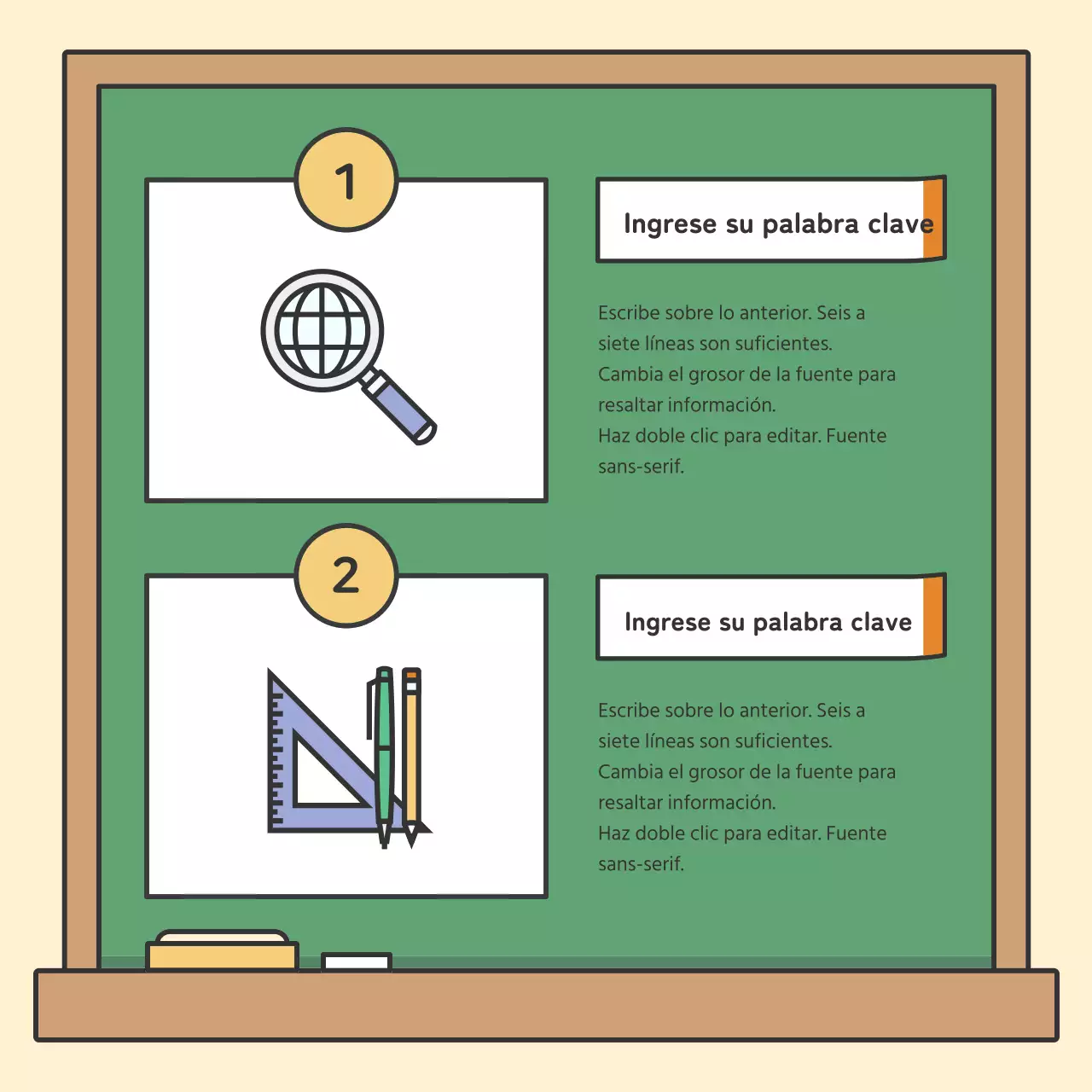 1

Ingrese su palabra clave

Escribe sobre lo anterior. Seis a siete líneas son suficientes. Cambia el grosor de la fuente para resaltar información. Haz doble clic para editar. Fuente sans-serif.

2

Ingrese su palabra clave

Escribe sobre lo anterior. Seis a siete líneas son suficientes. Cambia el grosor de la fuente para resaltar información. Haz doble clic para editar. Fuente sans-serif.