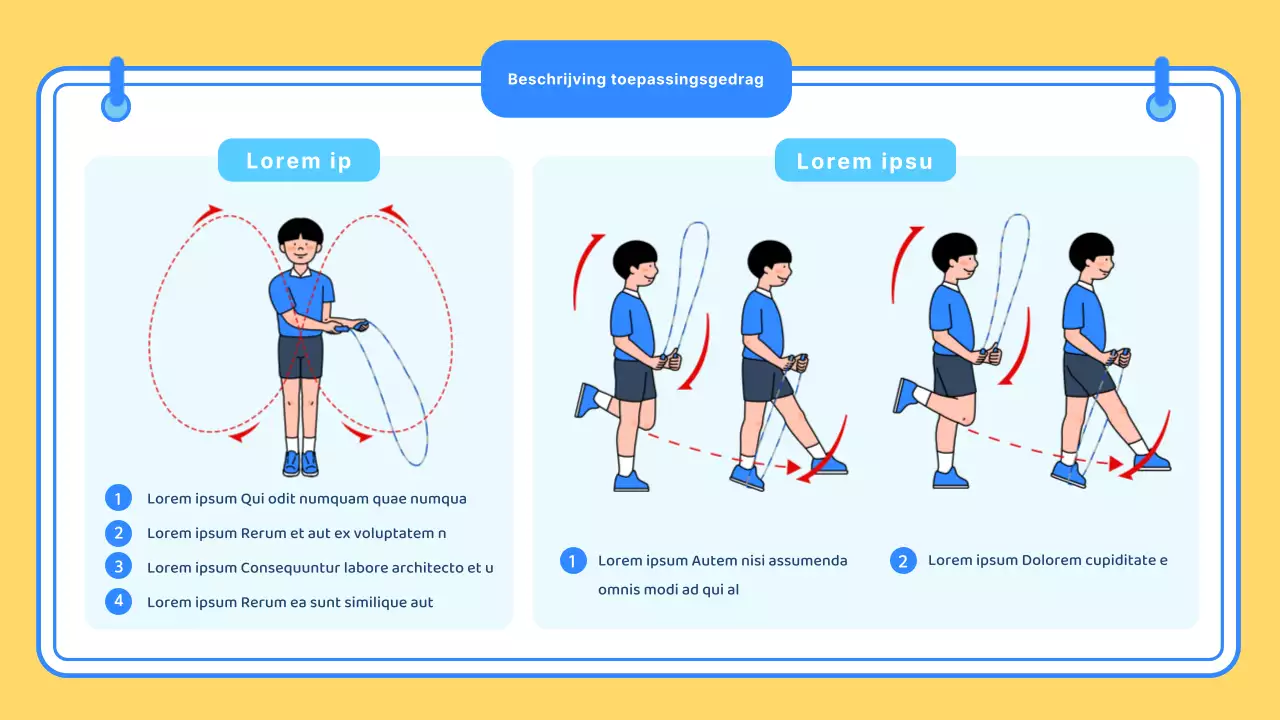 Beschrijving toepassingsgedrag

Lorem ip

1 Lorem ipsum Qui odit numquam quae numqua

2 Lorem ipsum Rerum et aut ex voluptatem n

3 Lorem ipsum Consequuntur labore architecto et u

4 Lorem ipsum Rerum ea sunt similique aut

Lorem ipsu

1 Lorem ipsum Autem nisi assumenda omnis modi ad qui al

2 Lorem ipsum Dolorem cupiditate e