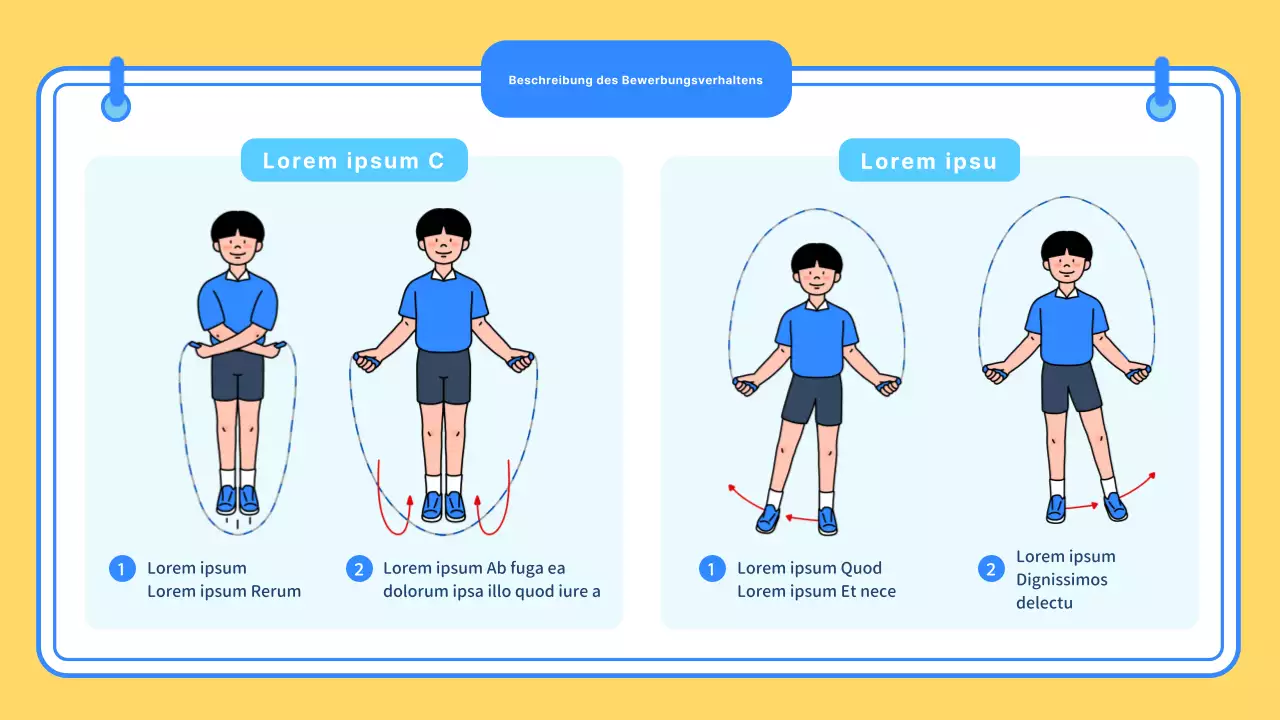 Beschreibung des Bewerbungsverhaltens

Lorem ipsum C

1 Lorem ipsum Lorem ipsum Rerum

2 Lorem ipsum Ab fuga ea dolorum ipsa illo quod iure a

Lorem ipsu

1 Lorem ipsum Quod Lorem ipsum Et nece

2 Lorem ipsum Dignissimos delectu