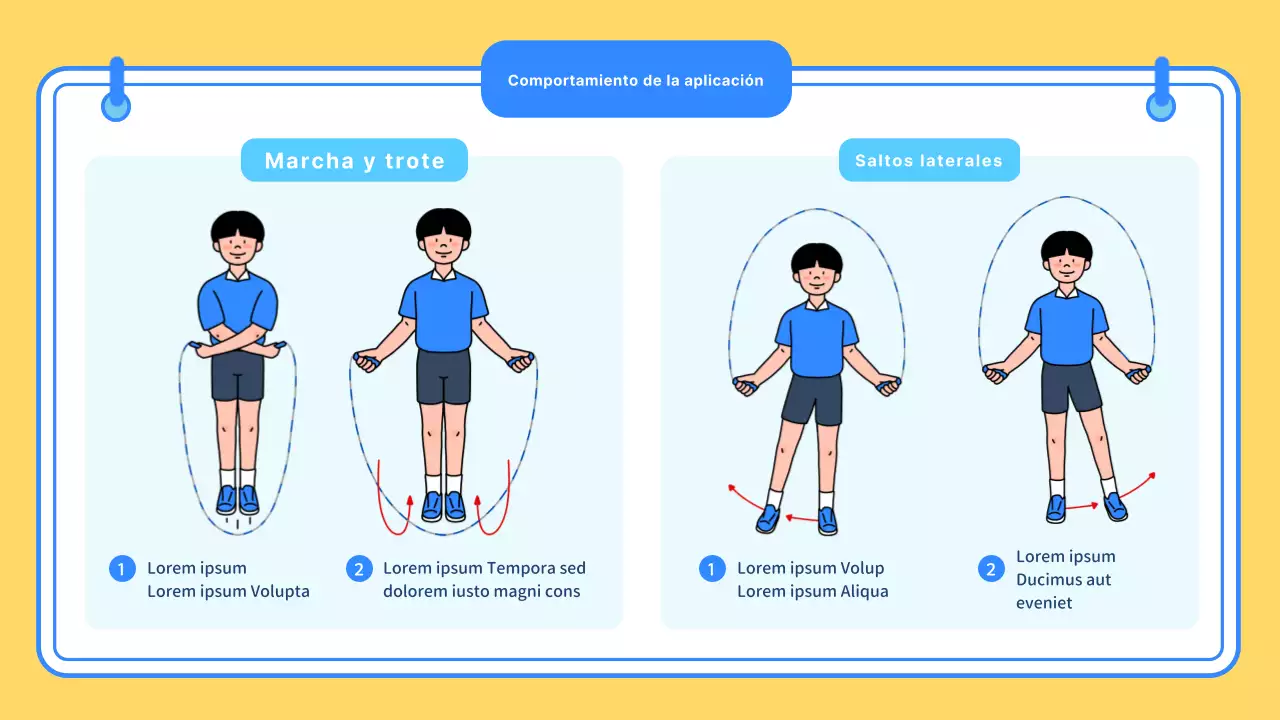 Comportamiento de la aplicación

Marcha y trote

1 Lorem ipsum Lorem ipsum Volupta

2 Lorem ipsum Tempora sed dolorem iusto magni cons

Saltos laterales

1 Lorem ipsum Volup Lorem ipsum Aliqua

2 Lorem ipsum Ducimus aut eveniet