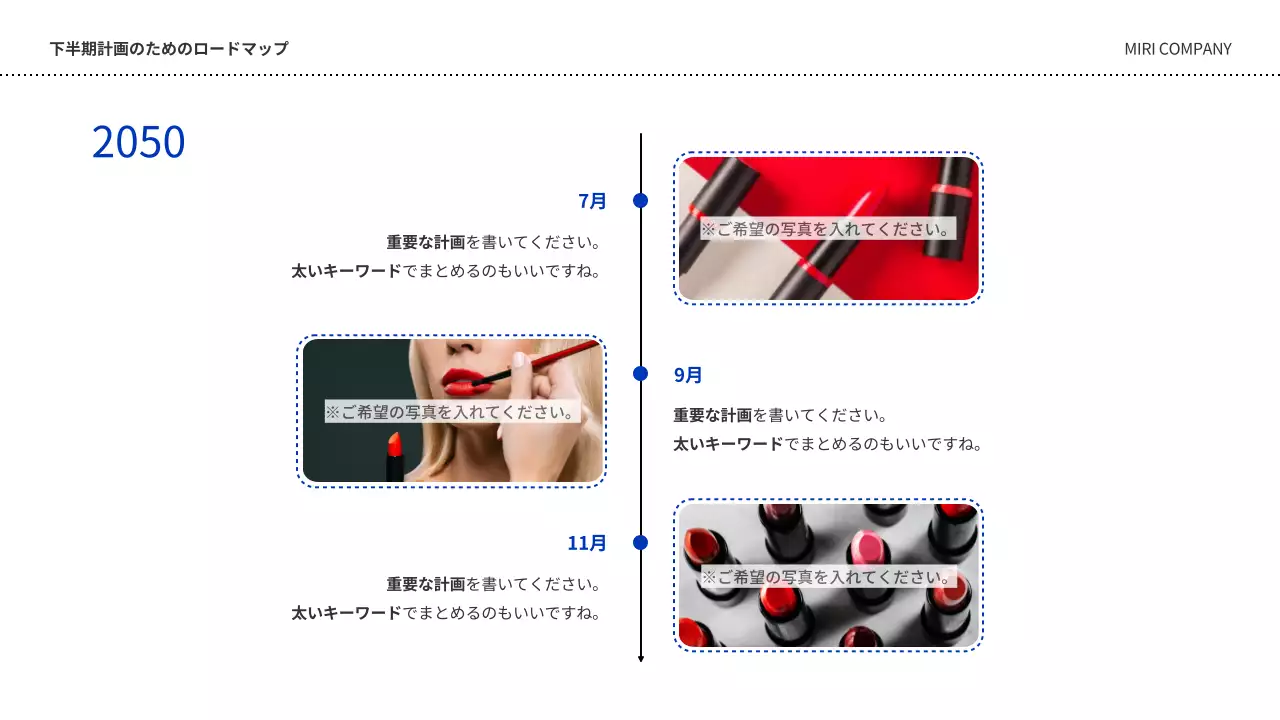 下半期計画のためのロードマップ

MIRI COMPANY

2050

7月

重要な計画を書いてください。
太いキーワードでまとめるのもいいですね。

※ご希望の写真を入れてください。

※ご希望の写真を入れてください。

9月

重要な計画を書いてください。
太いキーワードでまとめるのもいいですね。

11月

重要な計画を書いてください。
太いキーワードでまとめるのもいいですね。

※ご希望の写真を入れてください。