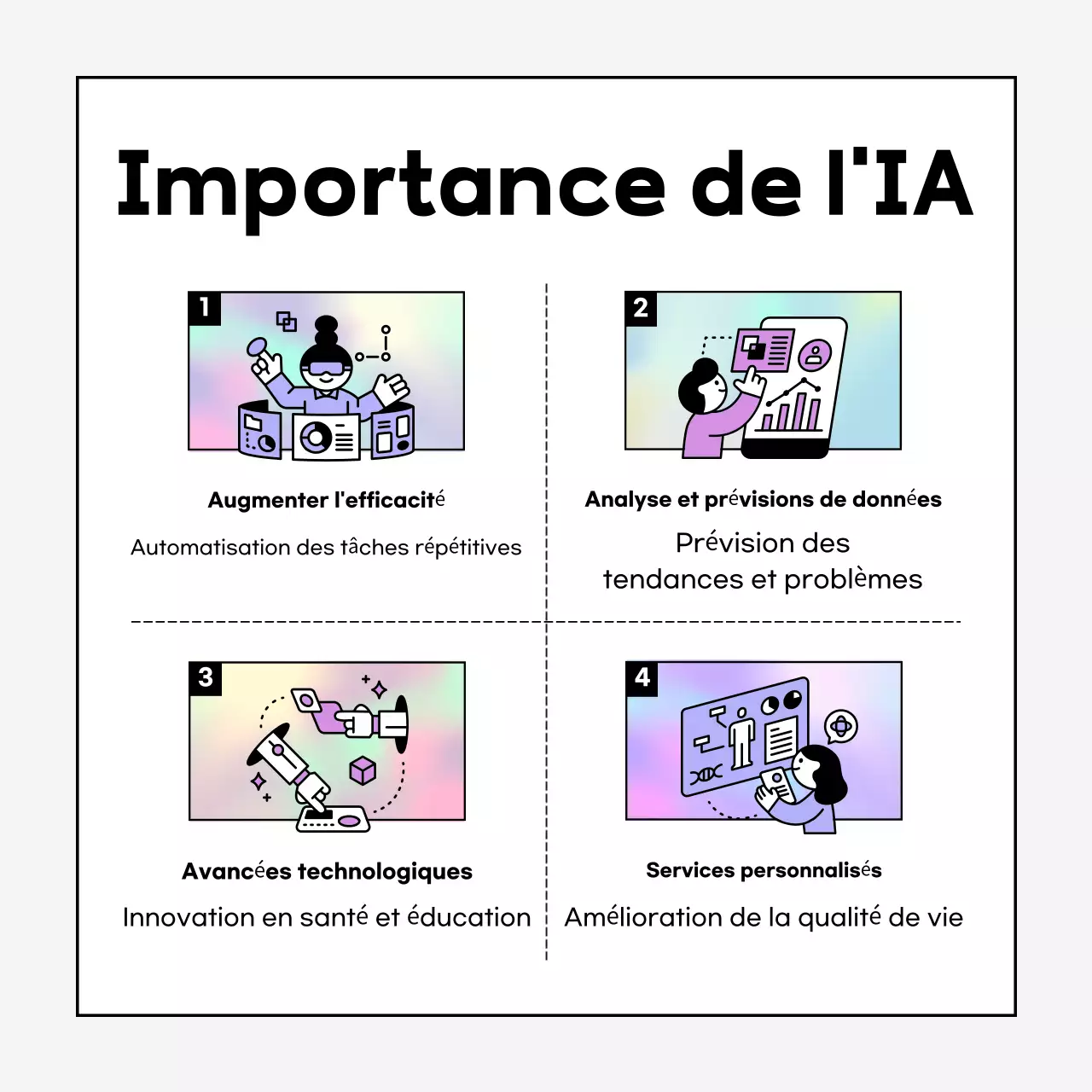 Importance de l'IA

1

Augmenter l'efficacité

Automatisation des tâches répétitives

2

Analyse et prévisions de données

Prévision des tendances et problèmes

3

Avancées technologiques

Innovation en santé et éducation

4

Services personnalisés

Amélioration de la qualité de vie