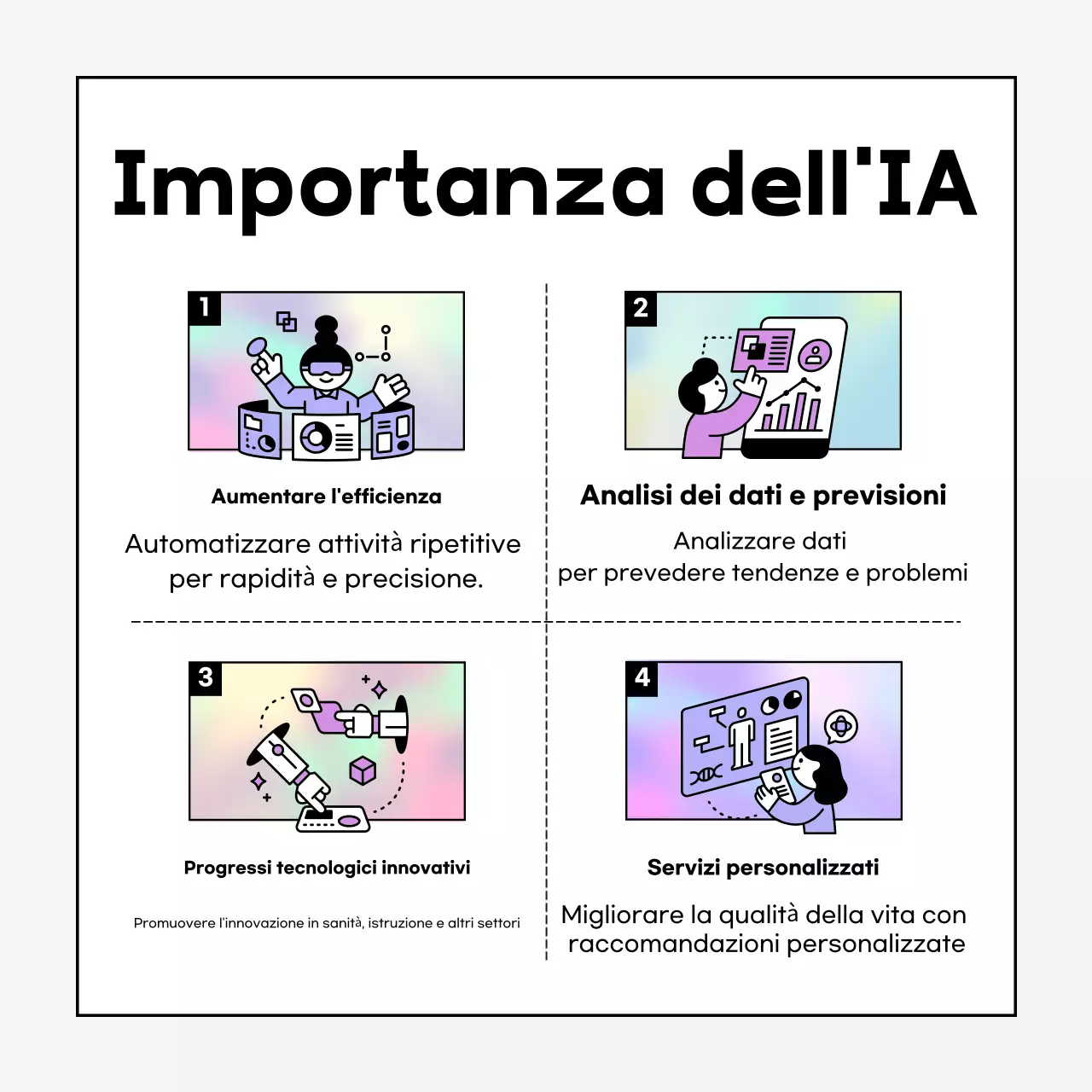 Importanza dell'IA

1

Aumentare l'efficienza

Automatizzare attività ripetitive per rapidità e precisione.

2

Analisi dei dati e previsioni

Analizzare dati
per prevedere tendenze e problemi

3

Progressi tecnologici innovativi

Promuovere l'innovazione in sanità, istruzione e altri settori

4

Servizi personalizzati

Migliorare la qualità della vita con raccomandazioni personalizzate