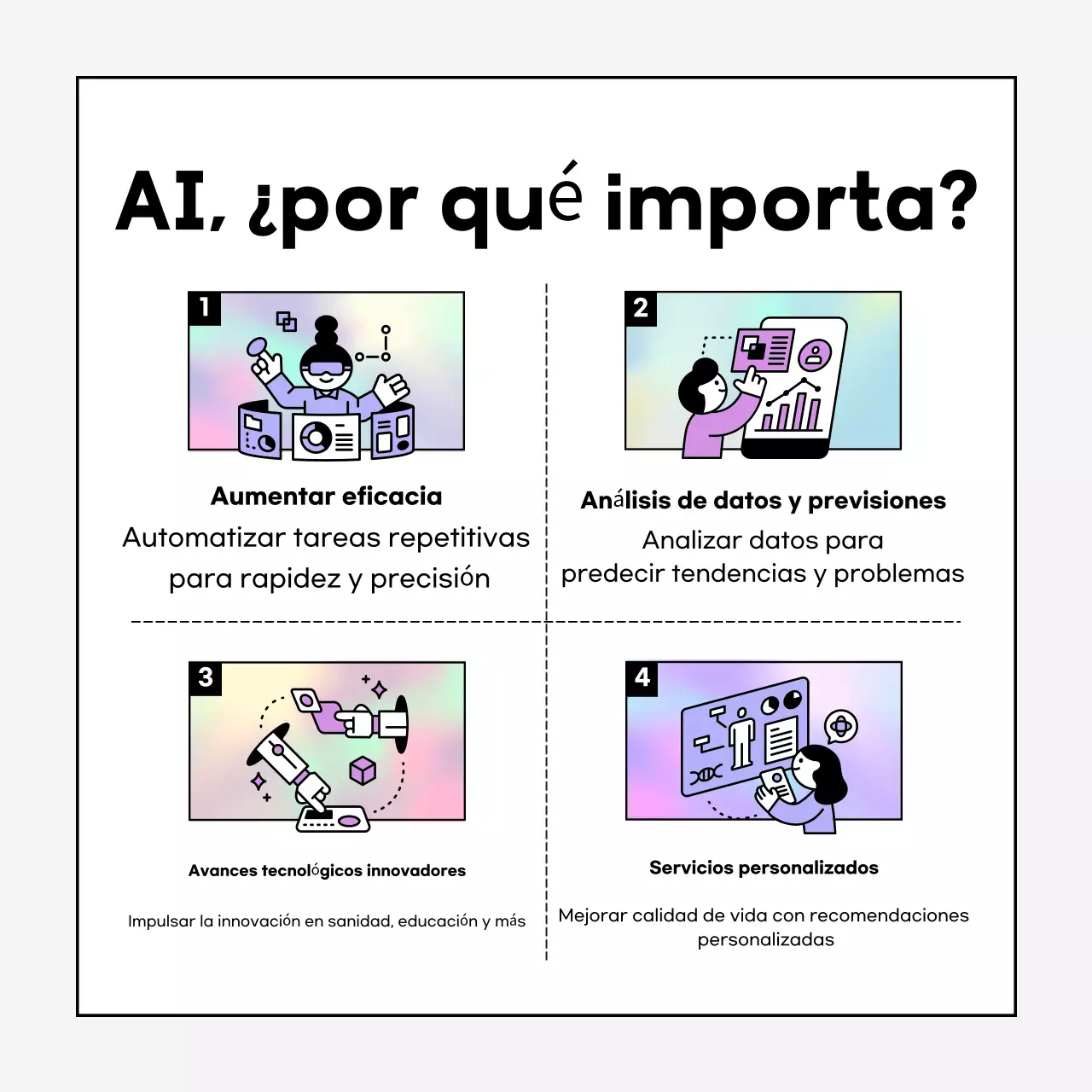 AI, ¿por qué importa?

1

Aumentar eficacia

Automatizar tareas repetitivas para rapidez y precisión

2

Análisis de datos y previsiones

Analizar datos para predecir tendencias y problemas

3

Avances tecnológicos innovadores

Impulsar la innovación en sanidad, educación y más

4

Servicios personalizados

Mejorar calidad de vida con recomendaciones personalizadas