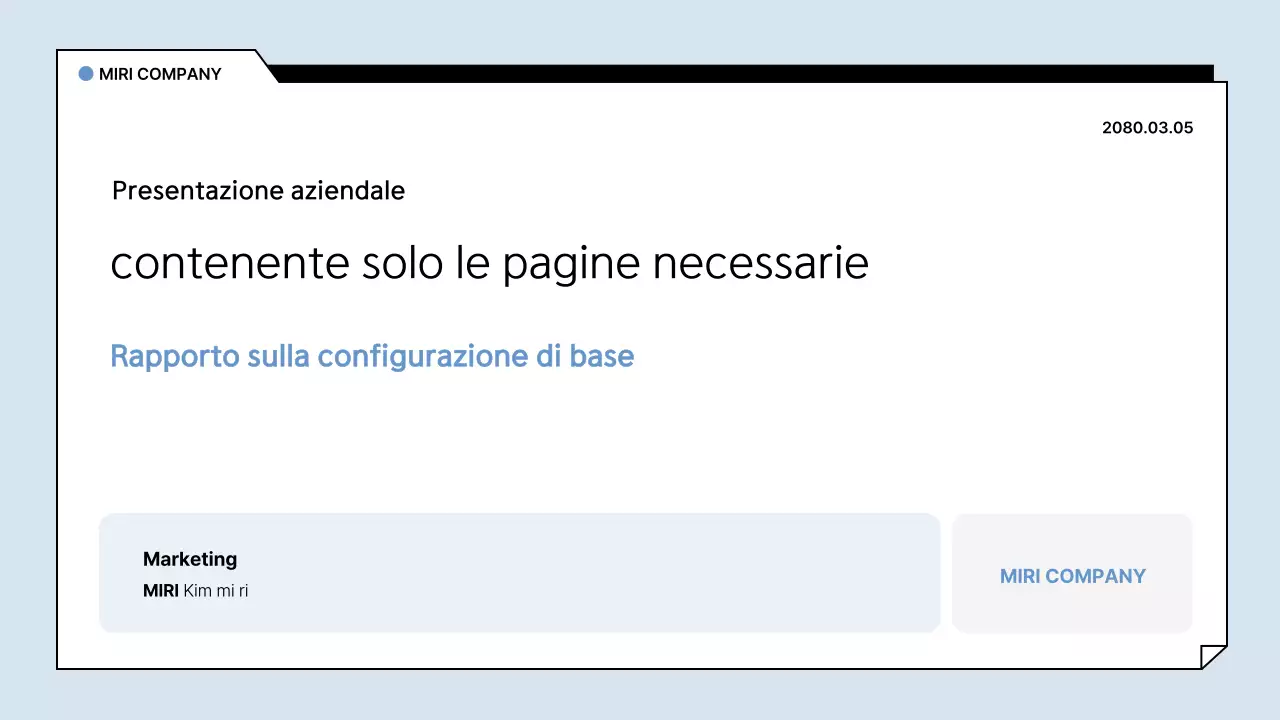 MIRI COMPANY

2080.03.05

Presentazione aziendale

contenente solo le pagine necessarie

Rapporto sulla configurazione di base

Marketing
MIRI Kim mi ri

MIRI COMPANY