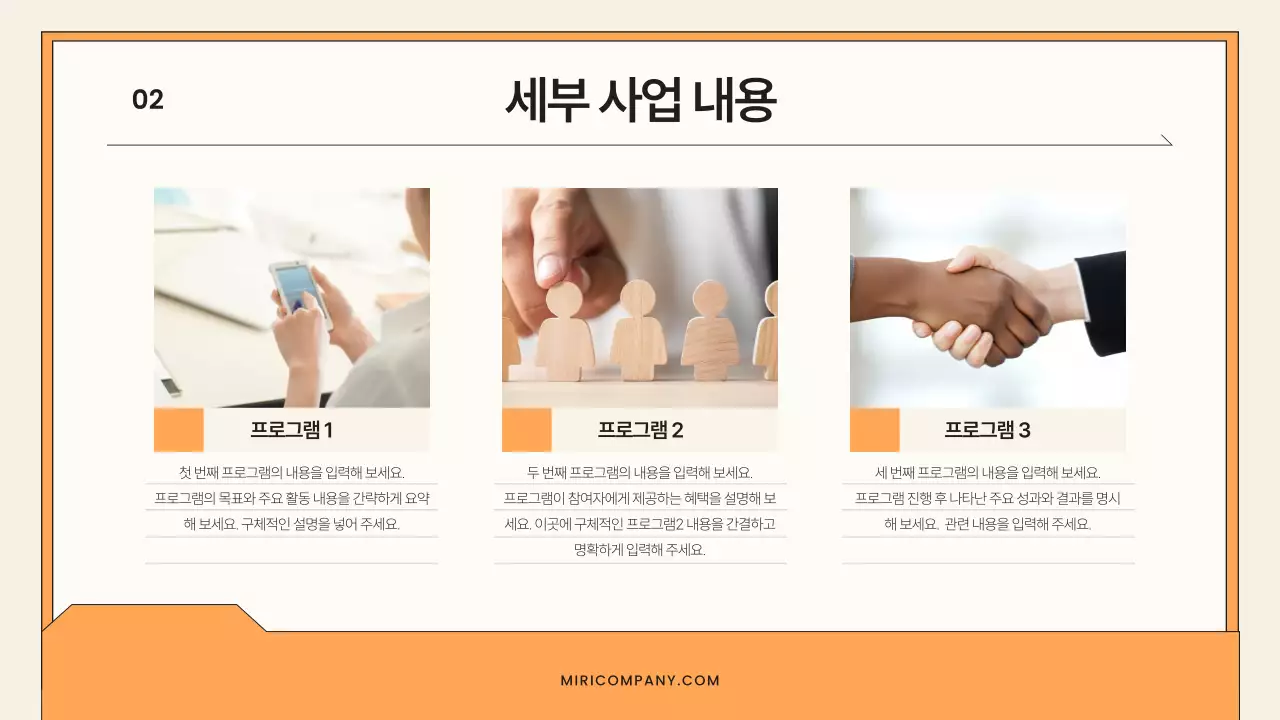 02

세부 사업 내용

프로그램 1

첫 번째 프로그램의 내용을 입력해 보세요. 프로그램의 목표와 주요 활동 내용을 간략하게 요약해 보세요. 구체적인 설명을 넣어 주세요.

프로그램 2

두 번째 프로그램의 내용을 입력해 보세요. 프로그램이 참여자에게 제공하는 혜택을 설명해 보세요. 이곳에 구체적인 프로그램2 내용을 간결하고 명확하게 입력해 주세요.

프로그램 3

세 번째 프로그램의 내용을 입력해 보세요. 프로그램 진행 후 나타난 주요 성과와 결과를 명시해 보세요. 관련 내용을 입력해 주세요.

MIRICOMPANY.COM