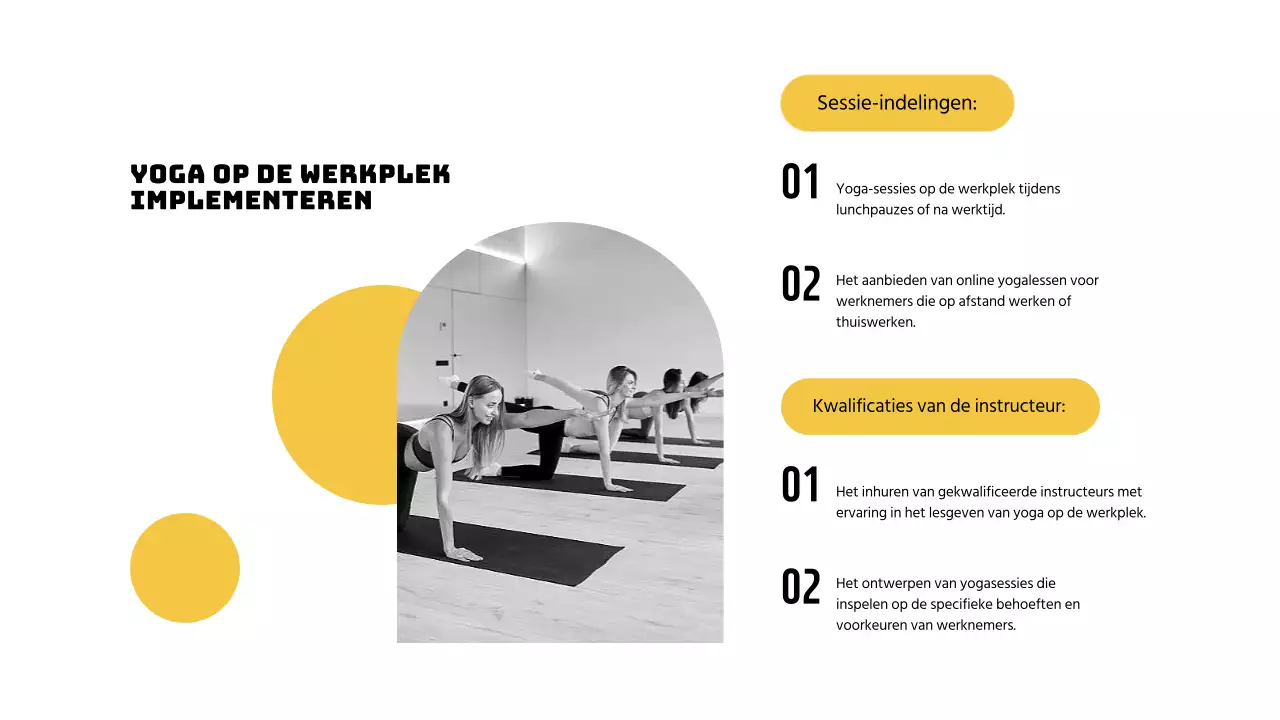 YOGA OP DE WERKPLEK IMPLEMENTEREN

Sessie-indelingen:

01 Yoga-sessies op de werkplek tijdens lunchpauzes of na werktijd.

02 Het aanbieden van online yogalessen voor werknemers die op afstand werken of thuiswerken.

Kwalificaties van de instructeur:

01 Het inhuren van gekwalificeerde instructeurs met ervaring in het lesgeven van yoga op de werkplek.

02 Het ontwerpen van yogasessies die inspelen op de specifieke behoeften en voorkeuren van werknemers.