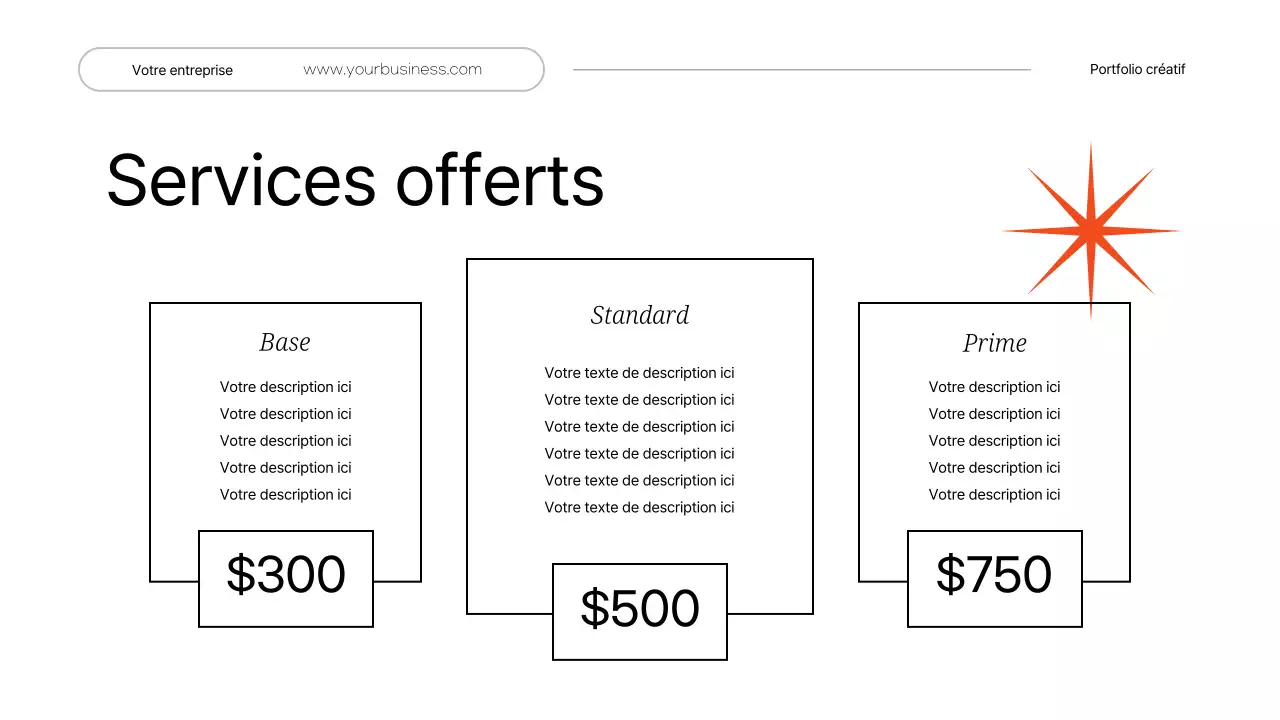 Votre entreprise www.yourbusiness.com

Portfolio créatif

Services offerts

Base

Votre description ici
Votre description ici
Votre description ici
Votre description ici
Votre description ici

$300

Standard

Votre texte de description ici
Votre texte de description ici
Votre texte de description ici
Votre texte de description ici
Votre texte de description ici
Votre texte de description ici

$500

Prime

Votre description ici
Votre description ici
Votre description ici
Votre description ici
Votre description ici

$750