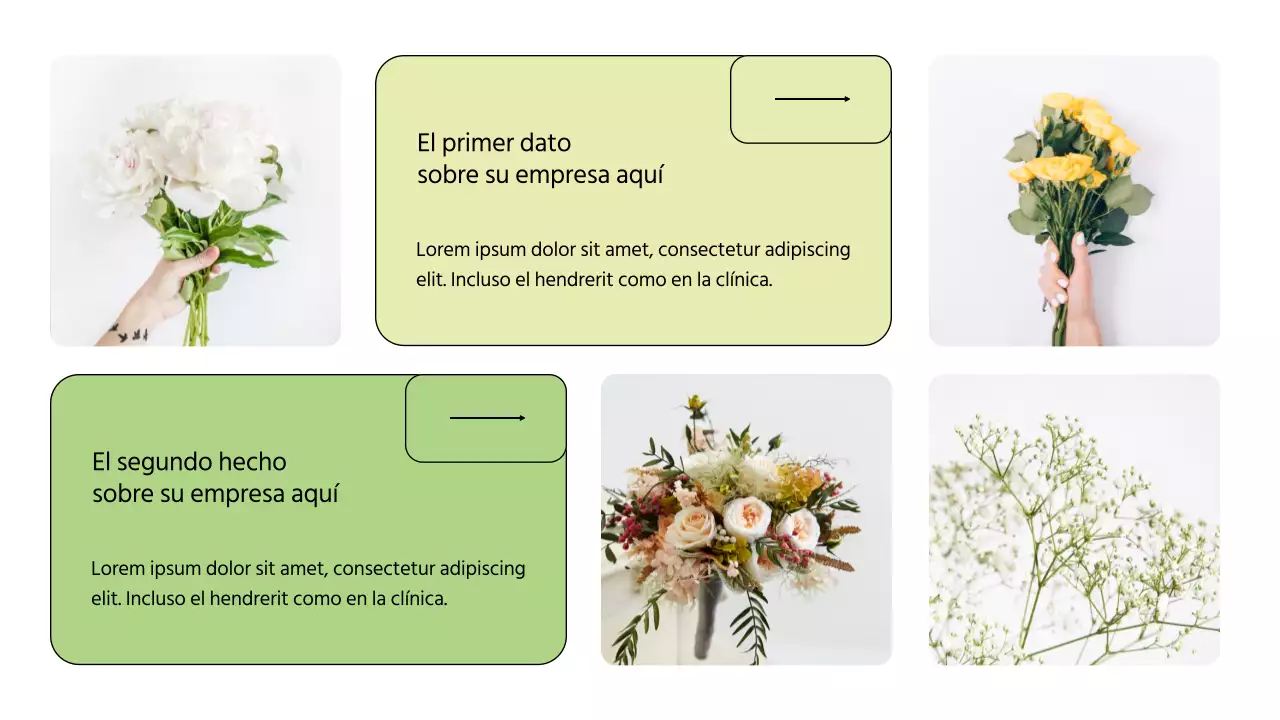 El primer dato
sobre su empresa aquí

Lorem ipsum dolor sit amet, consectetur adipiscing elit. Incluso el hendrerit como en la clínica.

El segundo hecho
sobre su empresa aquí

Lorem ipsum dolor sit amet, consectetur adipiscing elit. Incluso el hendrerit como en la clínica.