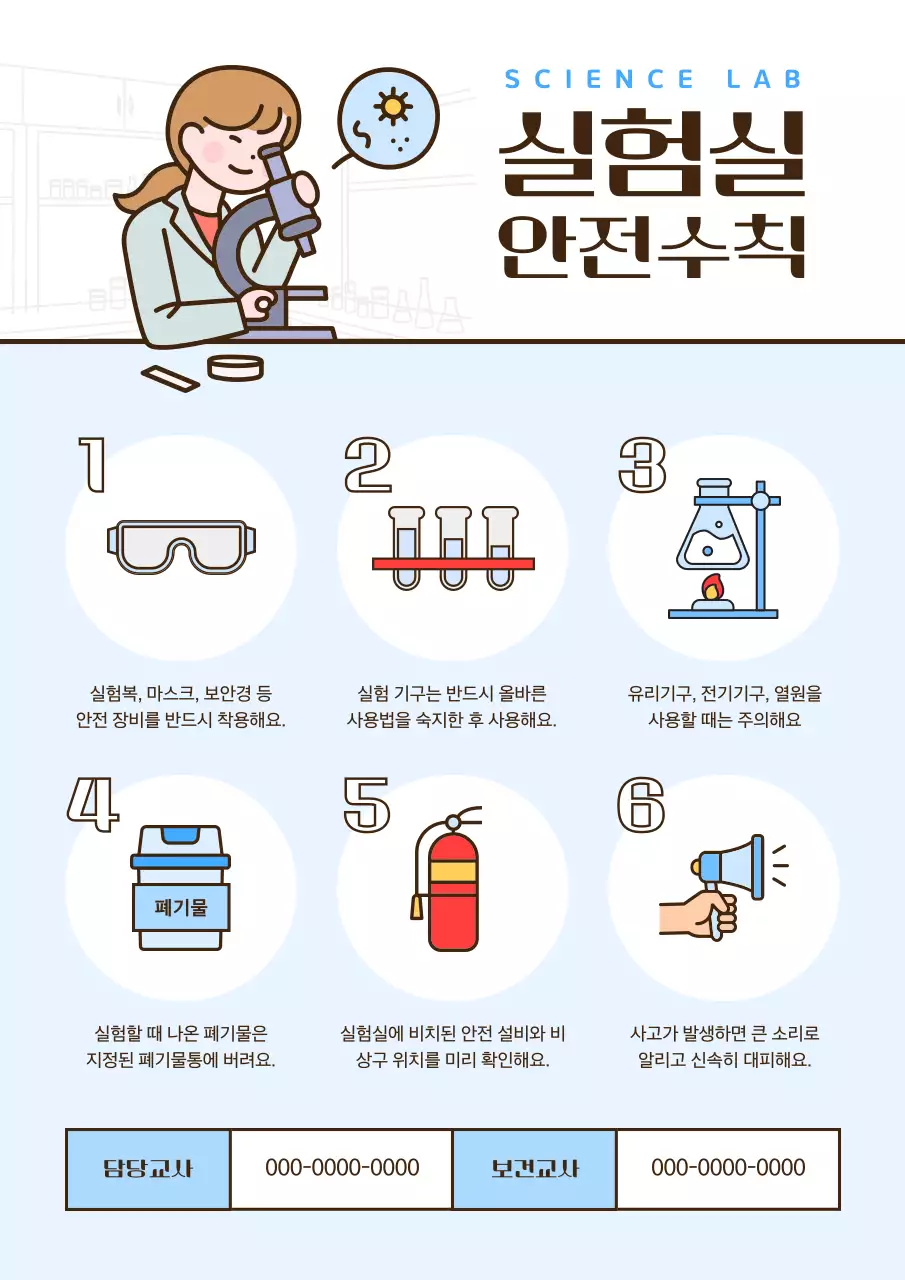 SCIENCE LAB

실험실 안전수칙

1

실험복, 마스크, 보안경 등 안전 장비를 반드시 착용해요.

2

실험 기구는 반드시 올바른 사용법을 숙지한 후 사용해요.

3

유리기구, 전기기구, 열원을 사용할 때는 주의해요

4

폐기물

실험할 때 나온 폐기물은 지정된 폐기물통에 버려요.

5

실험실에 비치된 안전 설비와 비상구 위치를 미리 확인해요.

6

사고가 발생하면 큰 소리로 알리고 신속히 대피해요.

| 담당교사 | 000-0000-0000 | 보건교사 | 000-0000-0000 |
|---|---|---|---|