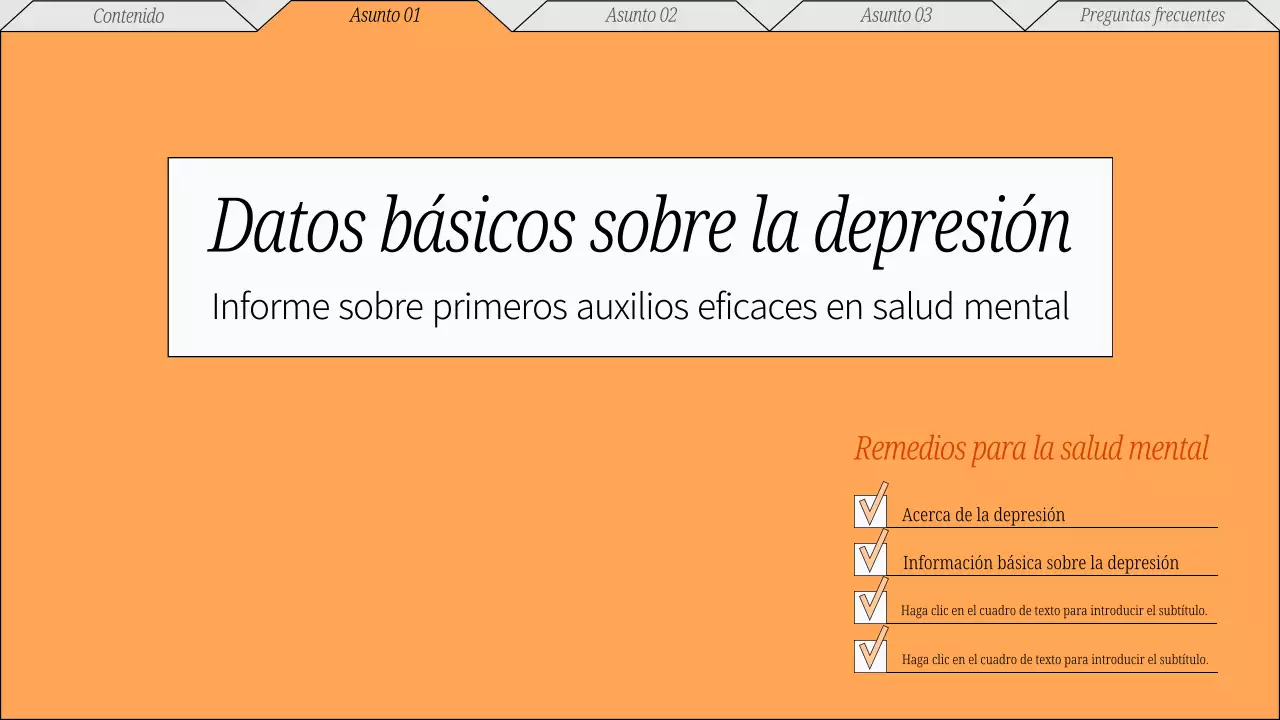 Contenido
Asunto 01
Asunto 02
Asunto 03
Preguntas frecuentes

Datos básicos sobre la depresión
Informe sobre primeros auxilios eficaces en salud mental

Remedios para la salud mental

Acerca de la depresión

Información básica sobre la depresión

Haga clic en el cuadro de texto para introducir el subtítulo.

Haga clic en el cuadro de texto para introducir el subtítulo.