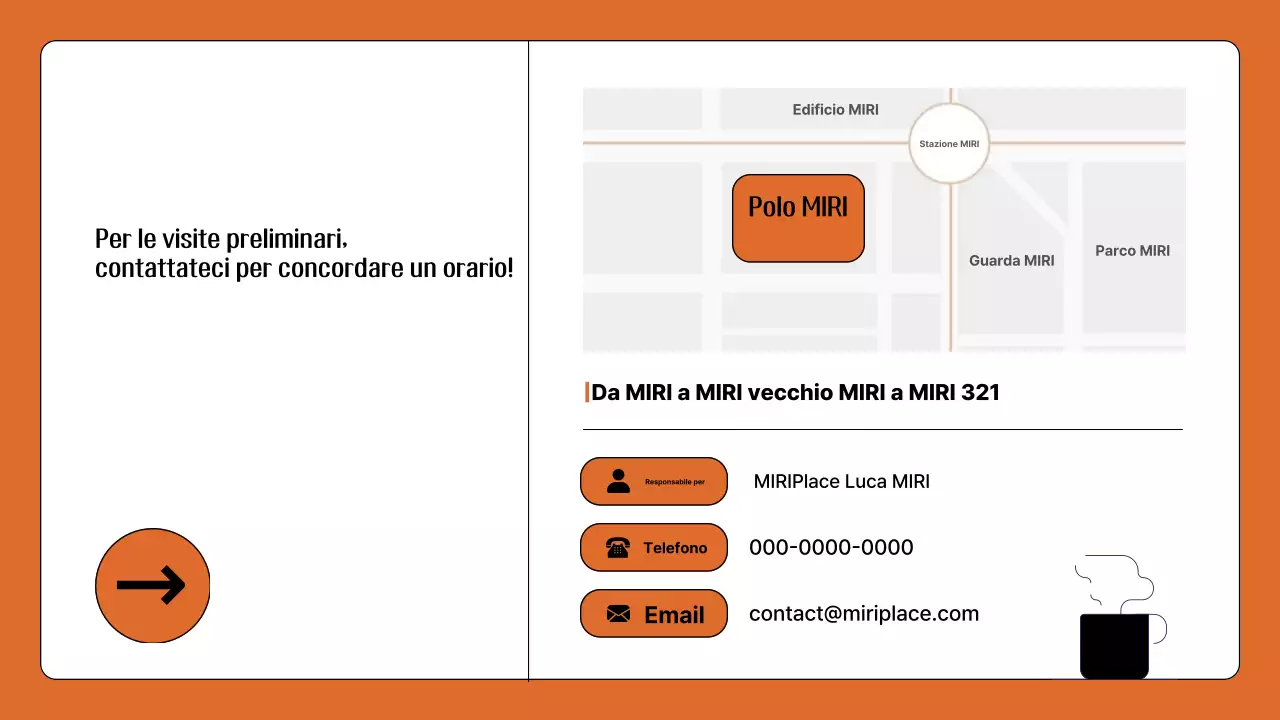 Per le visite preliminari,
contattateci per concordare un orario!

Edificio MIRI
Stazione MIRI
Polo MIRI
Guarda MIRI
Parco MIRI

Da MIRI a MIRI vecchio MIRI a MIRI 321

Responsabile per
MIRIPlace Luca MIRI

Telefono
000-0000-0000

Email
contact@miriplace.com