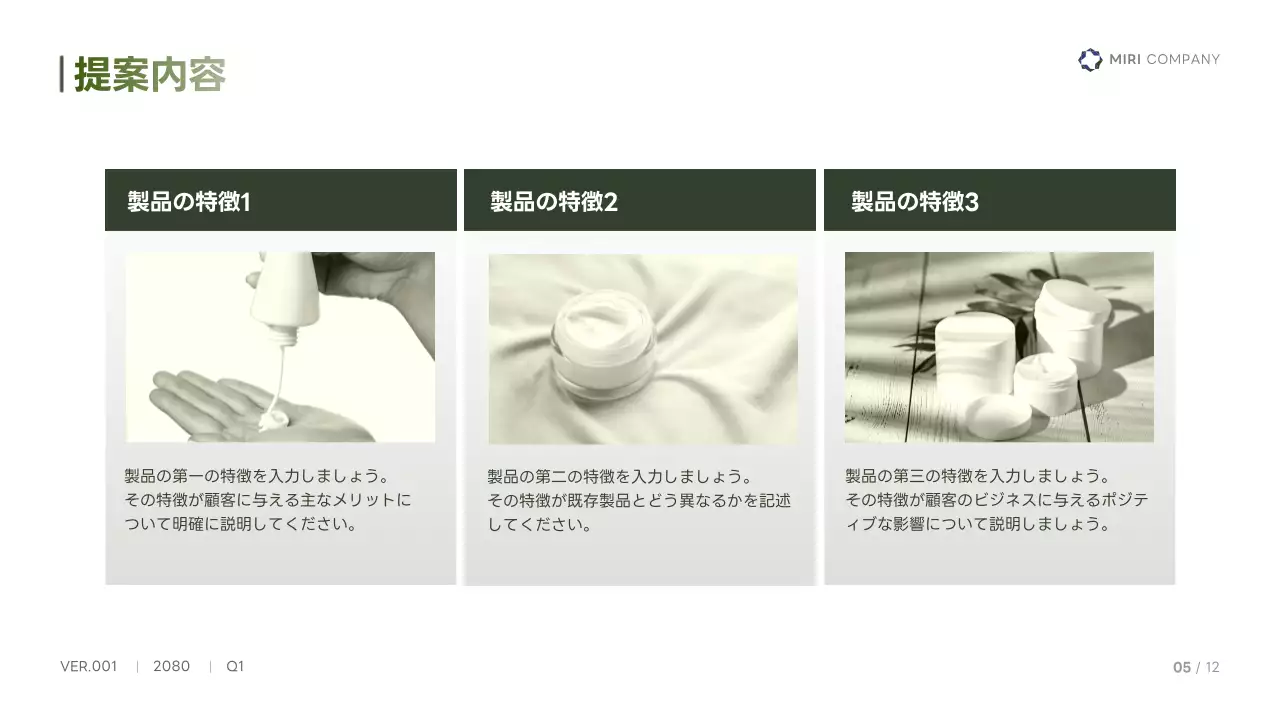 提案内容

MIRI COMPANY

製品の特徴1

製品の第一の特徴を入力しましょう。その特徴が顧客に与える主なメリットについて明確に説明してください。

製品の特徴2

製品の第二の特徴を入力しましょう。その特徴が既存製品とどう異なるかを記述してください。

製品の特徴3

製品の第三の特徴を入力しましょう。その特徴が顧客のビジネスに与えるポジティブな影響について説明しましょう。

VER.001 | 2080 | Q1

05 / 12