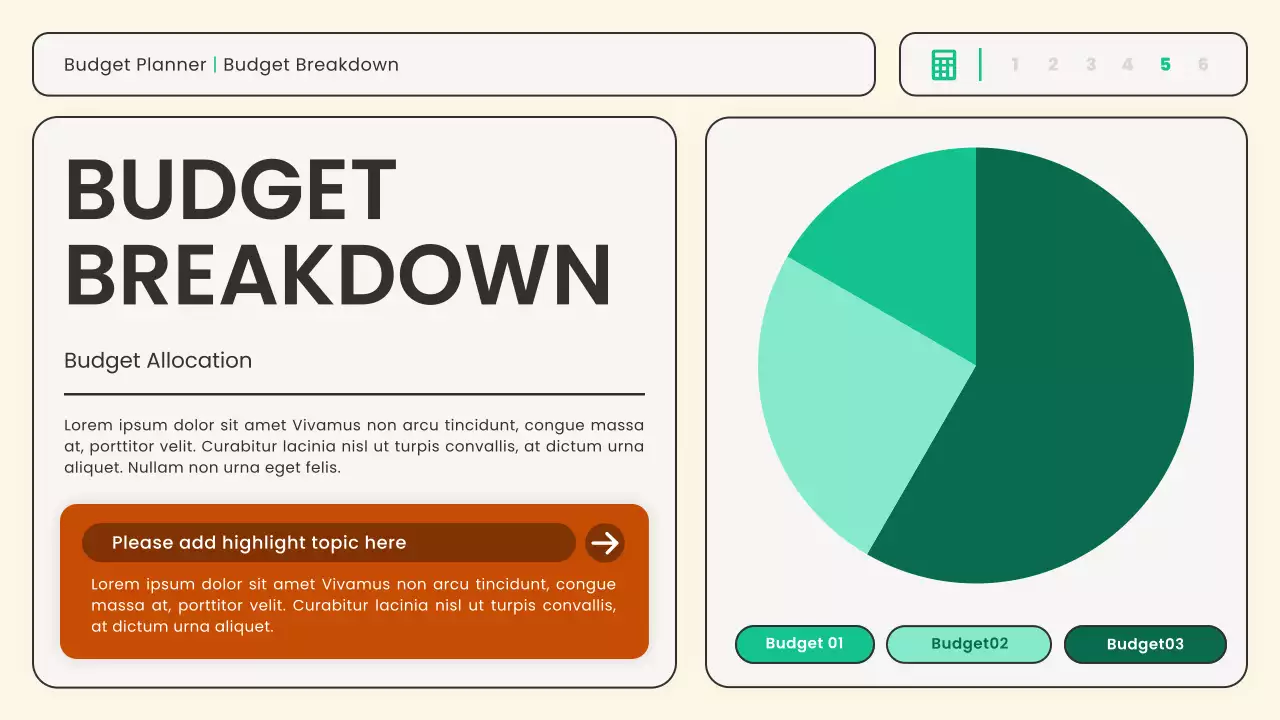 Budget Planner | Budget Breakdown

1 2 3 4 5 6

BUDGET BREAKDOWN

Budget Allocation

Lorem ipsum dolor sit amet Vivamus non arcu tincidunt, congue massa at, porttitor velit. Curabitur lacinia nisl ut turpis convallis, at dictum urna aliquet. Nullam non urna eget felis.

Please add highlight topic here

Lorem ipsum dolor sit amet Vivamus non arcu tincidunt, congue massa at, porttitor velit. Curabitur lacinia nisl ut turpis convallis, at dictum urna aliquet.

Budget 01
Budget02
Budget03