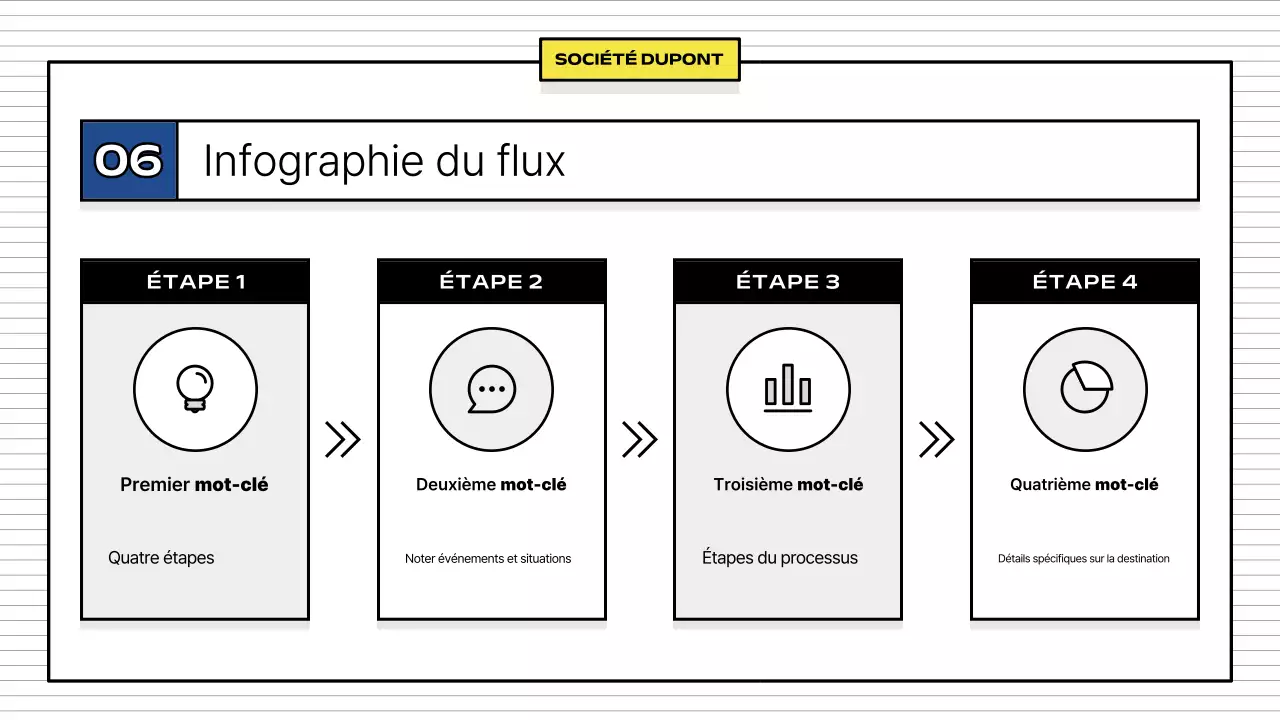 SOCIÉTÉ DUPONT

06 Infographie du flux

ÉTAPE 1

Premier mot-clé

Quatre étapes

ÉTAPE 2

Deuxième mot-clé

Noter événements et situations

ÉTAPE 3

Troisième mot-clé

Étapes du processus

ÉTAPE 4

Quatrième mot-clé

Détails spécifiques sur la destination