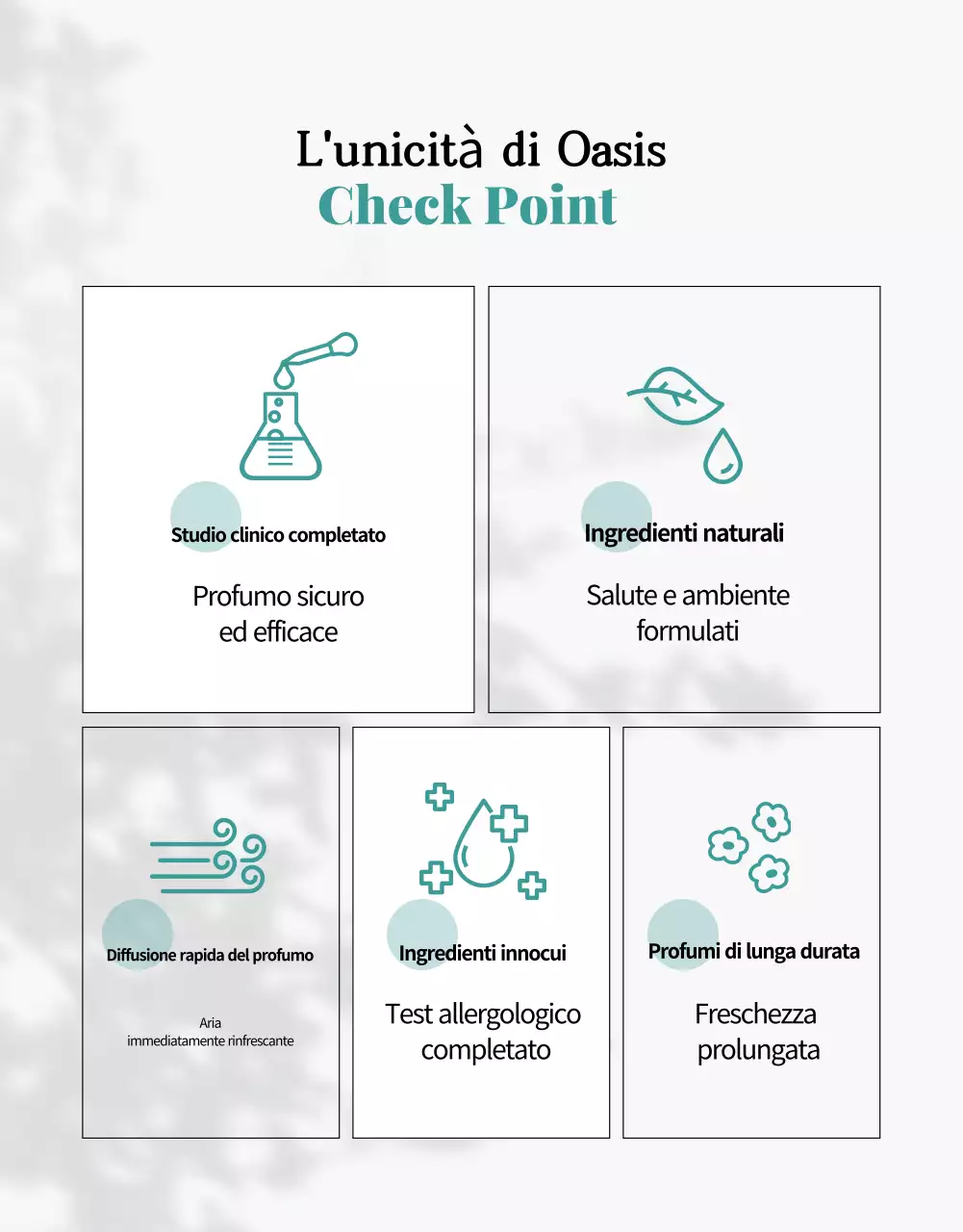 L'unicità di Oasis
Check Point

Studio clinico completato

Profumo sicuro ed efficace

Ingredienti naturali

Salute e ambiente formulati

Diffusione rapida del profumo

Aria immediatamente rinfrescante

Ingredienti innocui

Test allergologico completato

Profumi di lunga durata

Freschezza prolungata