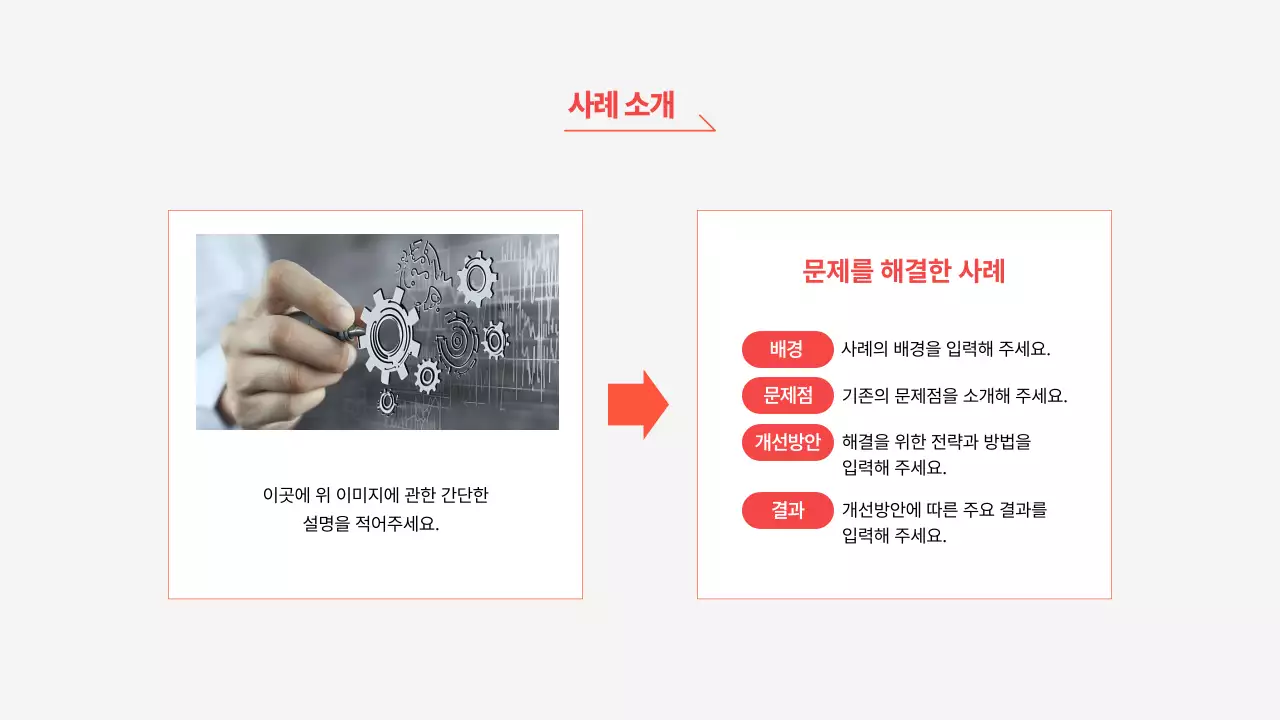 사례 소개

이곳에 위 이미지에 관한 간단한 설명을 적어주세요.

문제를 해결한 사례

배경 사례의 배경을 입력해 주세요.

문제점 기존의 문제점을 소개해 주세요.

개선방안 해결을 위한 전략과 방법을 입력해 주세요.

결과 개선방안에 따른 주요 결과를 입력해 주세요.