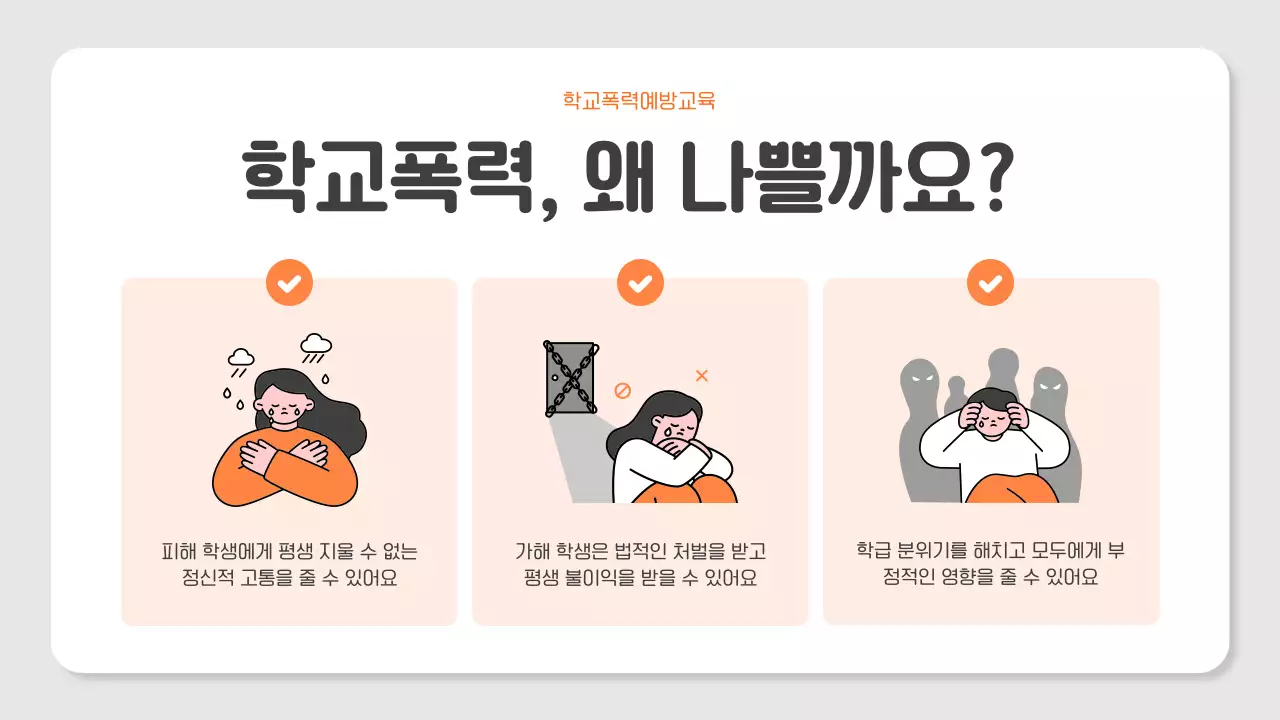 학교폭력예방교육

학교폭력, 왜 나쁠까요?

피해 학생에게 평생 지울 수 없는 정신적 고통을 줄 수 있어요

가해 학생은 법적인 처벌을 받고 평생 불이익을 받을 수 있어요

학급 분위기를 해치고 모두에게 부정적인 영향을 줄 수 있어요