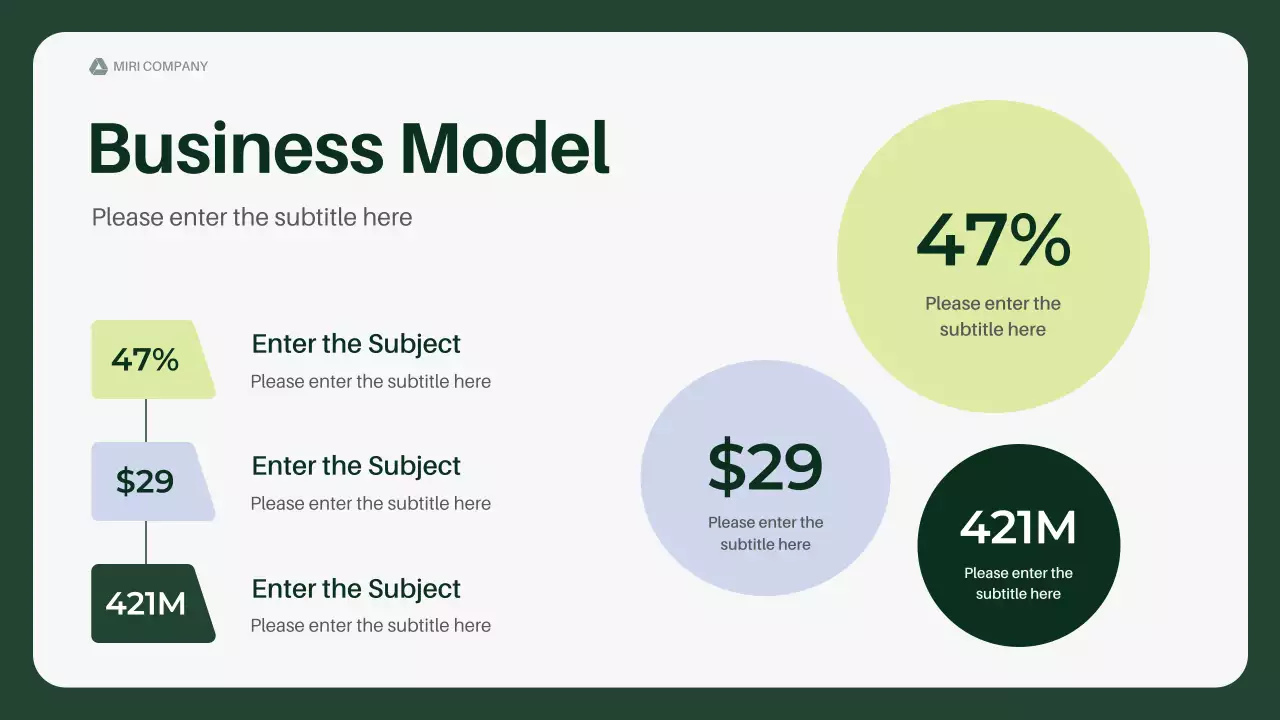 MIRI COMPANY

Business Model

Please enter the subtitle here

47%

Enter the Subject

Please enter the subtitle here

$29

Enter the Subject

Please enter the subtitle here

421M

Enter the Subject

Please enter the subtitle here

47%

Please enter the subtitle here

$29

Please enter the subtitle here

421M

Please enter the subtitle here