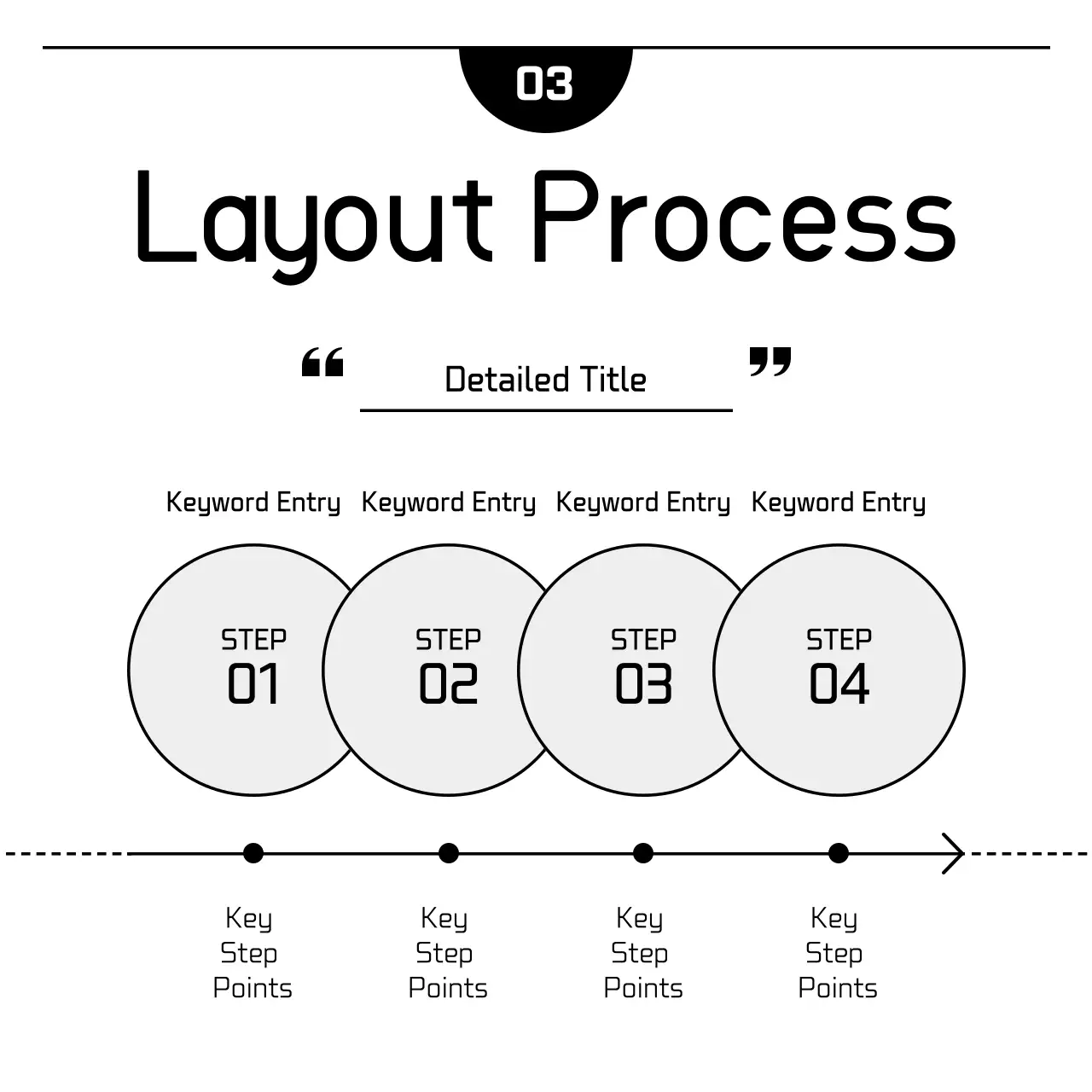 03

Layout Process

“ Detailed Title ”

Keyword Entry
STEP 01
Key Step Points

Keyword Entry
STEP 02
Key Step Points

Keyword Entry
STEP 03
Key Step Points

Keyword Entry
STEP 04
Key Step Points