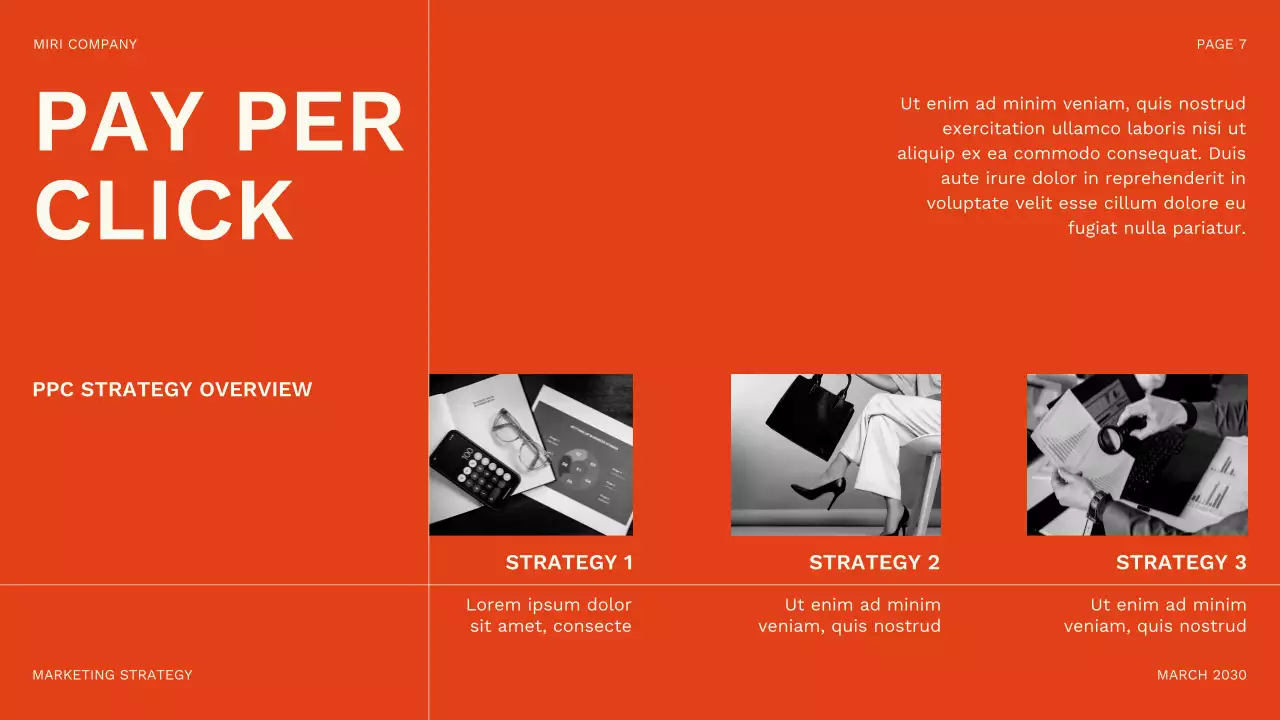 MIRI COMPANY

PAGE 7

PAY PER CLICK

Ut enim ad minim veniam, quis nostrud exercitation ullamco laboris nisi ut aliquip ex ea commodo consequat. Duis aute irure dolor in reprehenderit in voluptate velit esse cillum dolore eu fugiat nulla pariatur.

PPC STRATEGY OVERVIEW

STRATEGY 1

Lorem ipsum dolor sit amet, consecte

STRATEGY 2

Ut enim ad minim veniam, quis nostrud

STRATEGY 3

Ut enim ad minim veniam, quis nostrud

MARKETING STRATEGY

MARCH 2030