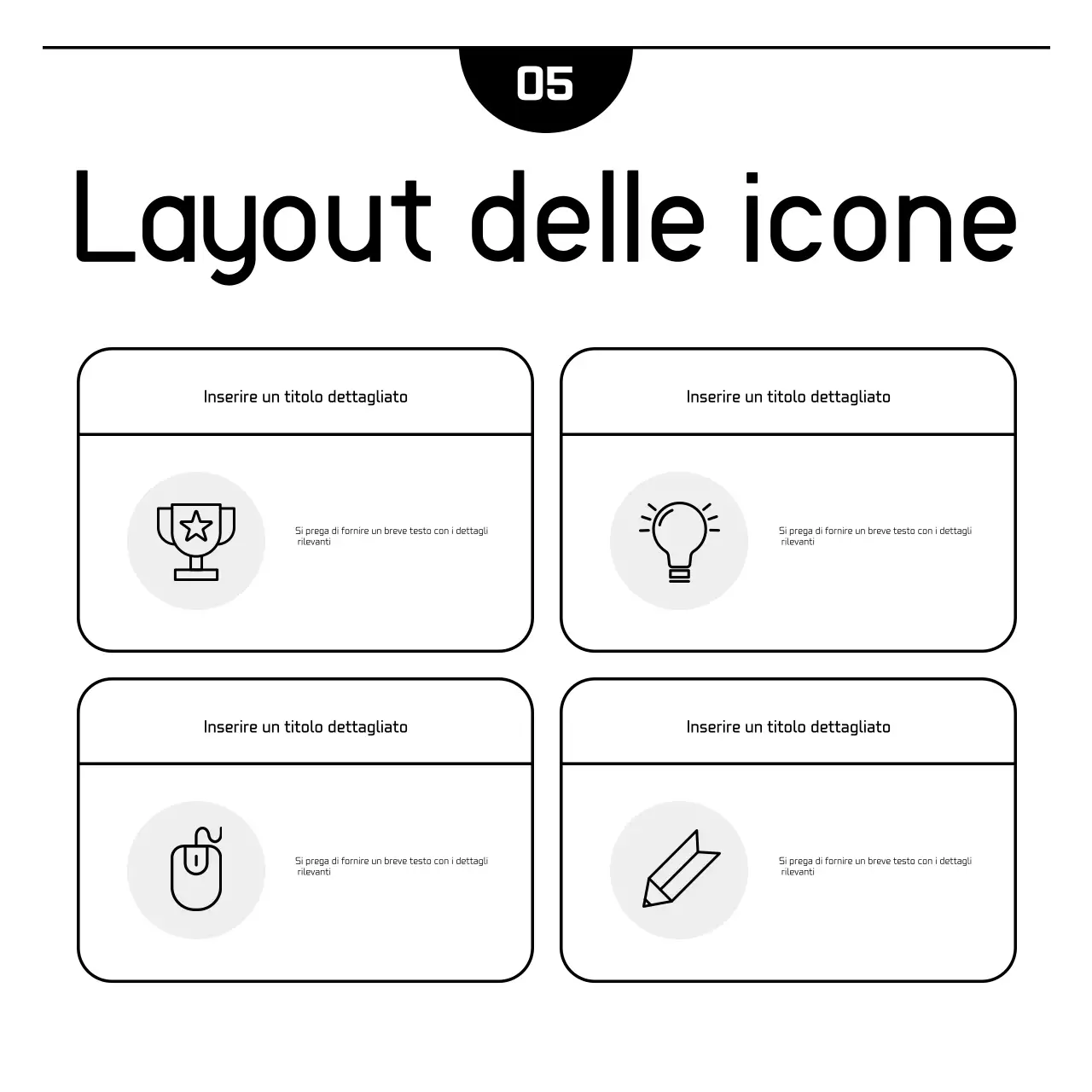 05

Layout delle icone

Inserire un titolo dettagliato

Si prega di fornire un breve testo con i dettagli rilevanti

Inserire un titolo dettagliato

Si prega di fornire un breve testo con i dettagli rilevanti

Inserire un titolo dettagliato

Si prega di fornire un breve testo con i dettagli rilevanti

Inserire un titolo dettagliato

Si prega di fornire un breve testo con i dettagli rilevanti