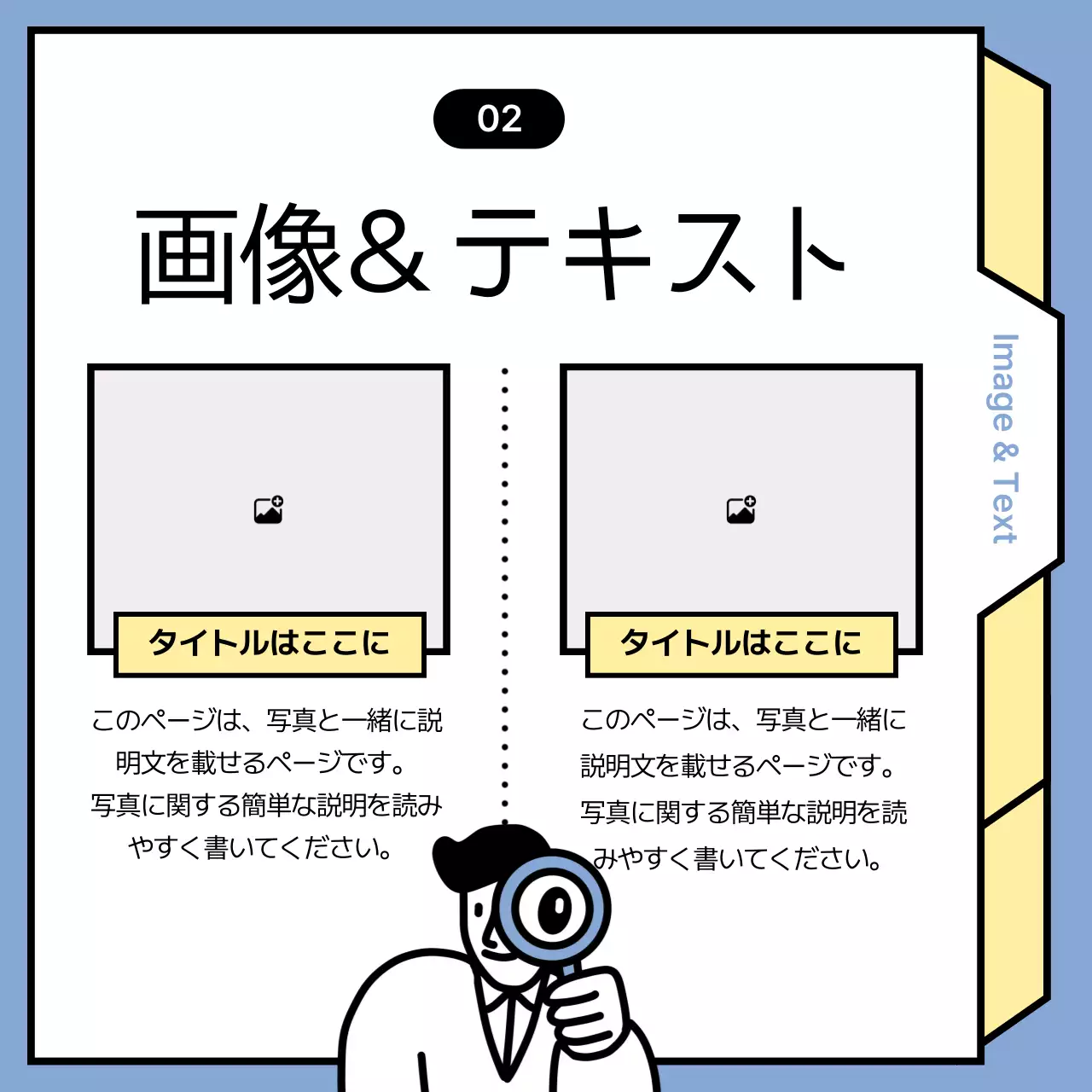 02

画像& テキスト

Image & Text

タイトルはここに

このページは、写真と一緒に説明文を載せるページです。
写真に関する簡単な説明を読みやすく書いてください。

タイトルはここに

このページは、写真と一緒に説明文を載せるページです。
写真に関する簡単な説明を読みやすく書いてください。