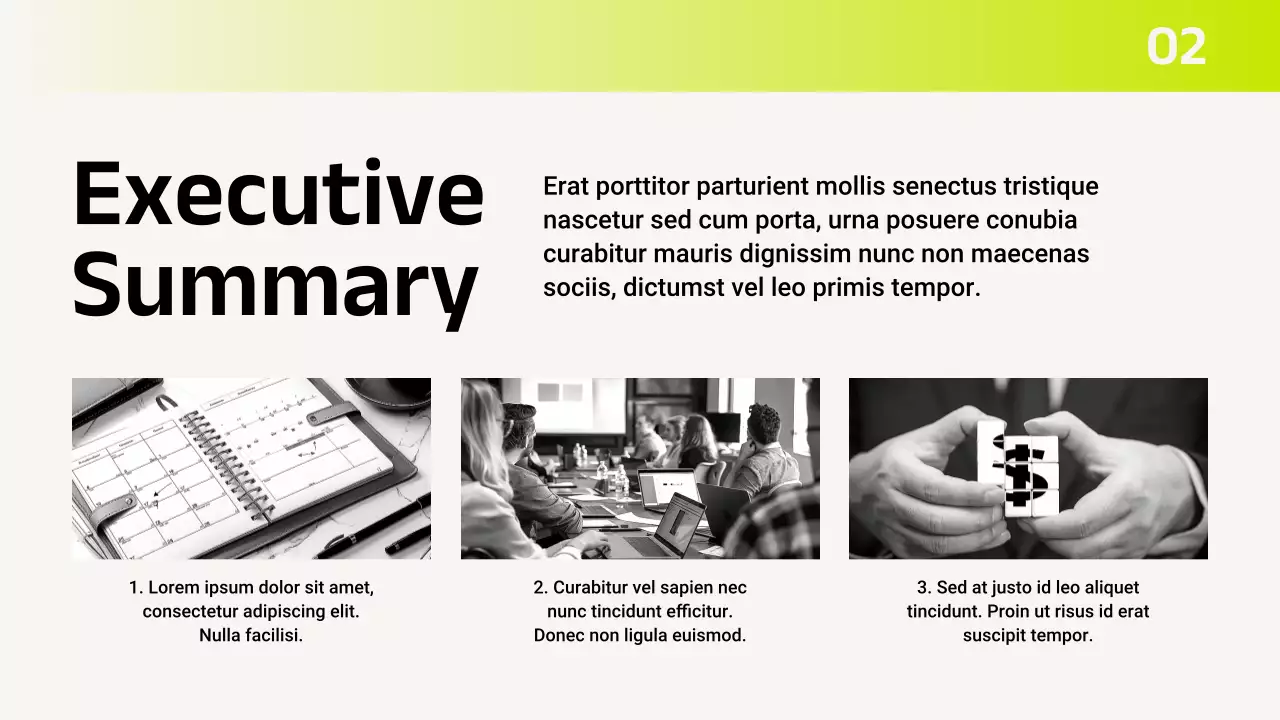 02

Executive Summary

Erat porttitor parturient mollis senectus tristique nascetur sed cum porta, urna posuere conubia curabitur mauris dignissim nunc non maecenas sociis, dictumst vel leo primis tempor.

1. Lorem ipsum dolor sit amet, consectetur adipiscing elit. Nulla facilisi.

2. Curabitur vel sapien nec nunc tincidunt efficitur. Donec non ligula euismod.

3. Sed at justo id leo aliquet tincidunt. Proin ut risus id erat suscipit tempor.